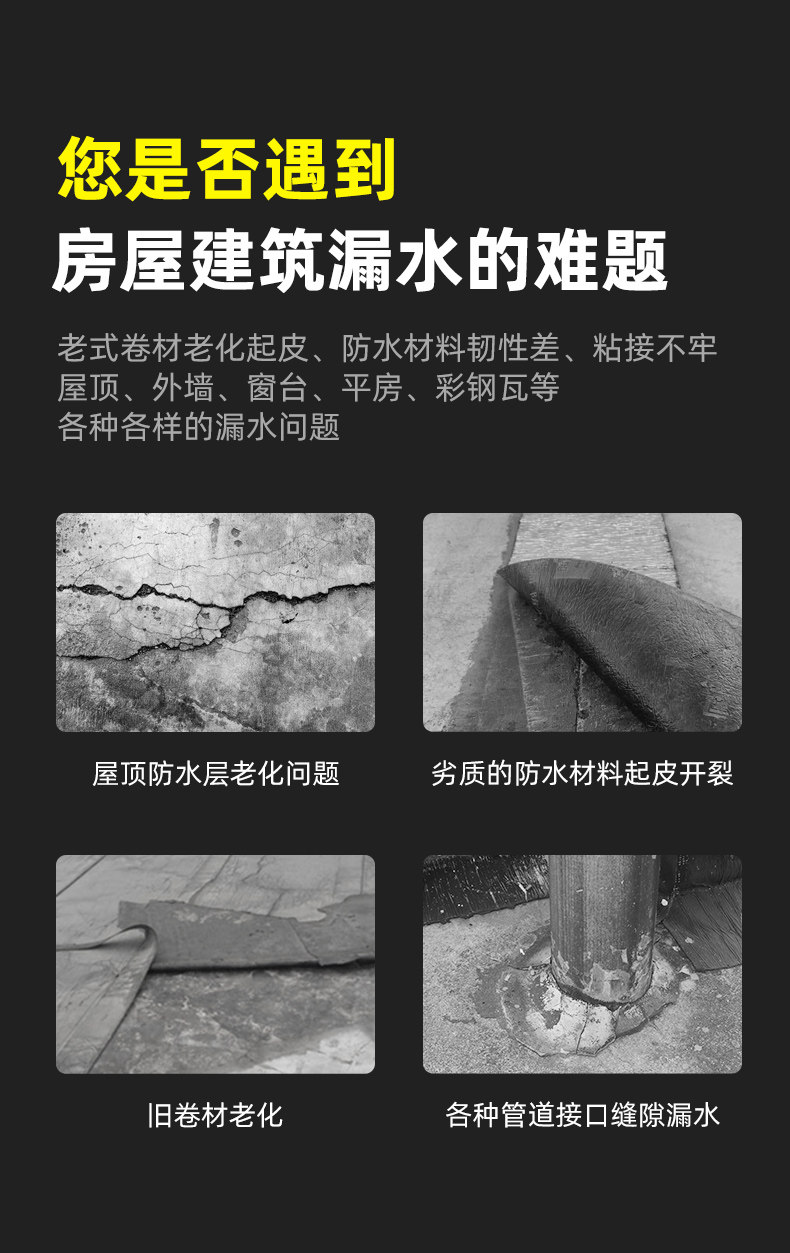 您是否遇到
房屋建筑漏水的难题

老式卷材老化起皮、防水材料韧性差、粘接不牢
屋顶、外墙、窗台、平房、彩钢瓦等
各种各样的漏水问题

屋顶防水层老化问题

劣质的防水材料起皮开裂

旧卷材老化

各种管道接口缝隙漏水