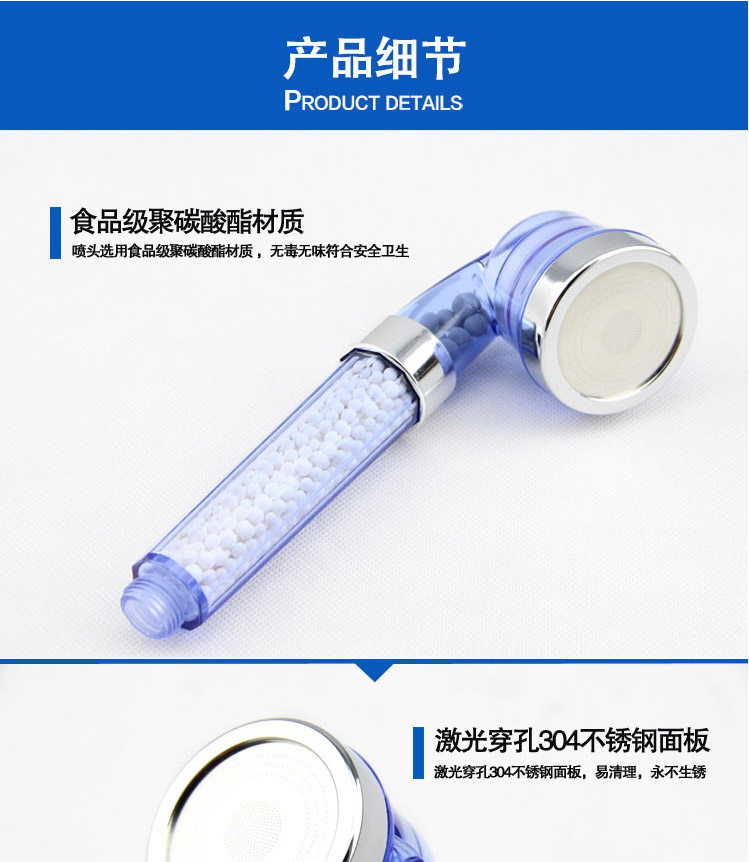 产品细节
PRODUCT DETAILS

食品级聚碳酸酯材质
喷头选用食品级聚碳酸酯材质，无毒无味符合安全卫生

激光穿孔304不锈钢面板
激光穿孔304不锈钢面板，易清理，永不生锈