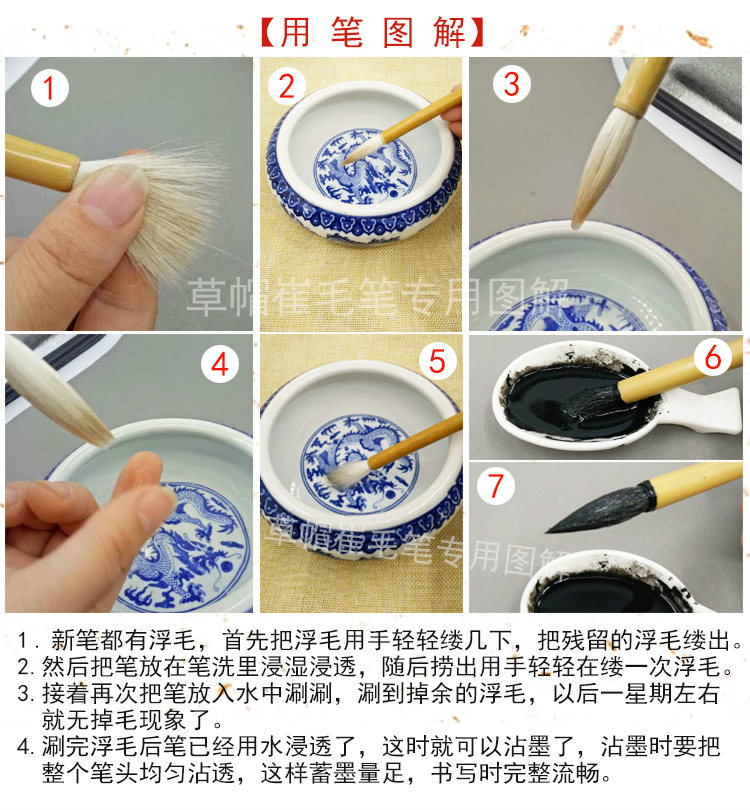 【用笔图解】

1

2

3

草帽崔毛笔专用图解

4

5

6

7

草帽崔毛笔专用图解

1. 新笔都有浮毛，首先把浮毛用手轻轻缕几下，把残留的浮毛缕出。
2. 然后把笔放在笔洗里浸湿浸透，随后捞出用手轻轻在缕一次浮毛。
3. 接着再次把笔放入水中涮涮，涮到掉余的浮毛，以后一星期左右就无掉毛现象了。
4. 涮完浮毛后笔已经用水浸透了，这时就可以沾墨了，沾墨时要把整个笔头均匀沾透，这样蓄墨量足，书写时完整流畅。