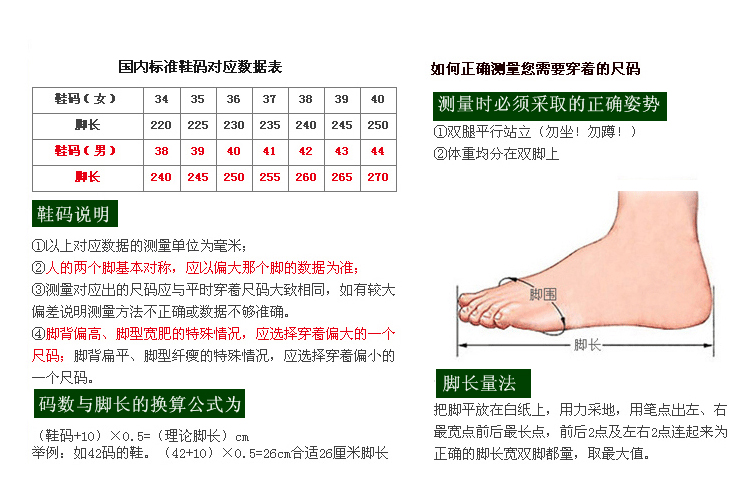 国内标准鞋码对应数据表

| 鞋码（女） | 34 | 35 | 36 | 37 | 38 | 39 | 40 |
|---|---|---|---|---|---|---|---|
| 脚长 | 220 | 225 | 230 | 235 | 240 | 245 | 250 |
| 鞋码（男） | 38 | 39 | 40 | 41 | 42 | 43 | 44 |
| 脚长 | 240 | 245 | 250 | 255 | 260 | 265 | 270 |

鞋码说明

①以上对应数据的测量单位为毫米；
②人的两个脚基本对称，应以偏大那个脚的数据为准；
③测量对应出的尺码应与平时穿着尺码大致相同，如有较大偏差说明测量方法不正确或数据不够准确。
④脚背偏高、脚型宽肥的特殊情况，应选择穿着偏大的一个尺码；脚背扁平、脚型纤瘦的特殊情况，应选择穿着偏小的一个尺码。

码数与脚长的换算公式为

（鞋码+10）×0.5=（理论脚长）cm
举例：如42码的鞋。（42+10）×0.5=26cm合适26厘米脚长

如何正确测量您需要穿着的尺码

测量时必须采取的正确姿势

①双腿平行站立（勿坐！勿蹲！）
②体重均分在双脚上

脚围

脚长

脚长量法

把脚平放在白纸上，用力采地，用笔点出左、右最宽点前后最长点，前后2点及左右2点连起来为正确的脚长宽双脚都量，取最大值。