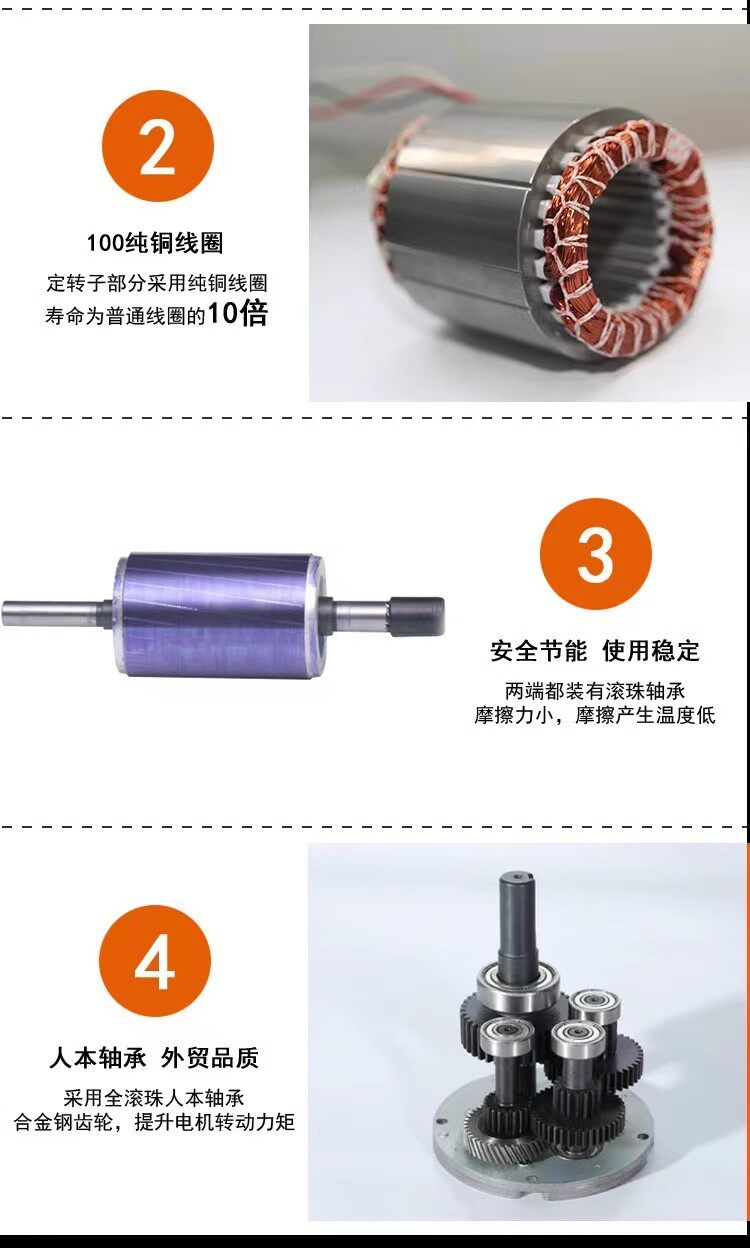 2

100纯铜线圈

定转子部分采用纯铜线圈
寿命为普通线圈的10倍

3

安全节能 使用稳定

两端都装有滚珠轴承
摩擦力小，摩擦产生温度低

4

人本轴承 外贸品质

采用全滚珠人本轴承
合金钢齿轮，提升电机转动力矩