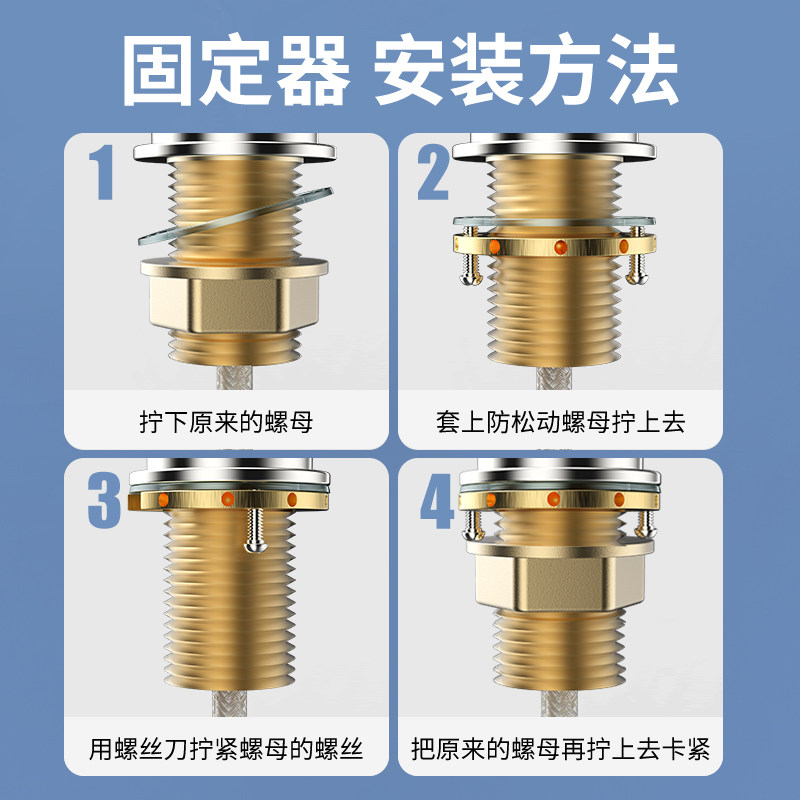 固定器 安装方法

1
拧下原来的螺母

2
套上防松动螺母拧上去

3
用螺丝刀拧紧螺母的螺丝

4
把原来的螺母再拧上去卡紧