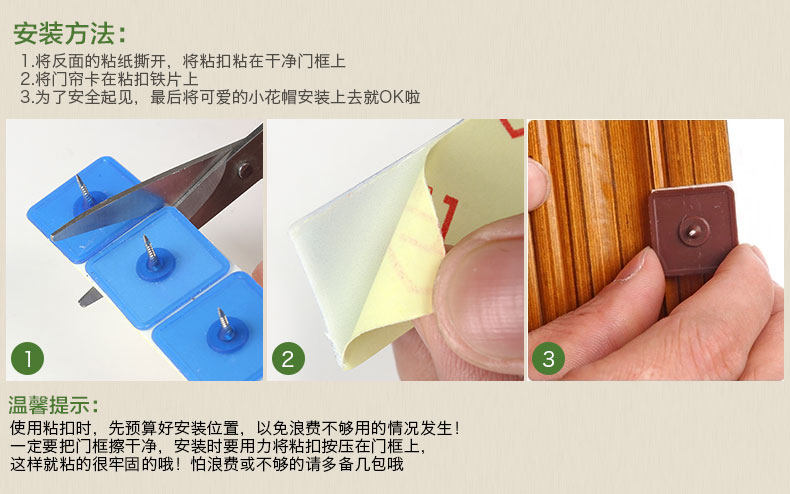 安装方法：

1.将反面的粘纸撕开，将粘扣粘在干净门框上
2.将门帘卡在粘扣铁片上
3.为了安全起见，最后将可爱的小花帽安装上去就OK啦

1

2

3

温馨提示：

使用粘扣时，先预算好安装位置，以免浪费不够用的情况发生！
一定要把门框擦干净，安装时要用力将粘扣按压在门框上，
这样就粘的很牢固的哦！怕浪费或不够的请多备几包哦