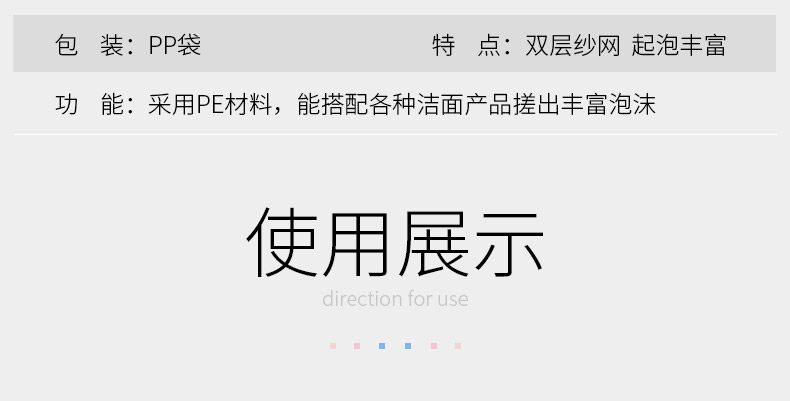 包　装：PP袋

特　点：双层纱网 起泡丰富

功　能：采用PE材料，能搭配各种洁面产品搓出丰富泡沫

使用展示

direction for use