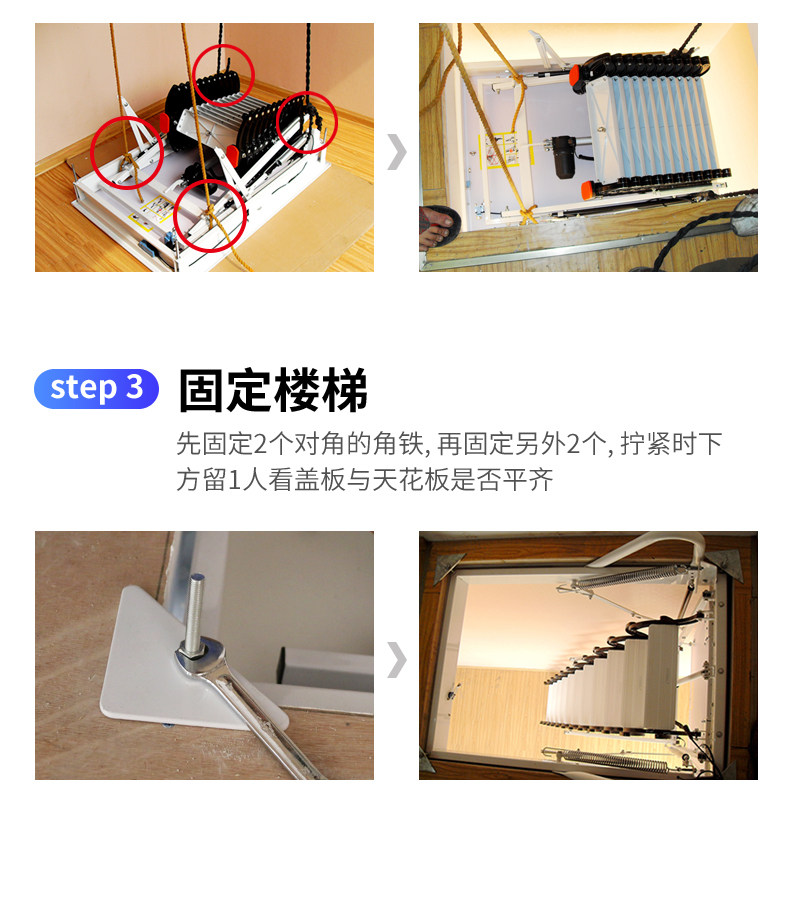 step 3 固定楼梯

先固定2个对角的角铁, 再固定另外2个, 拧紧时下方留1人看盖板与天花板是否平齐