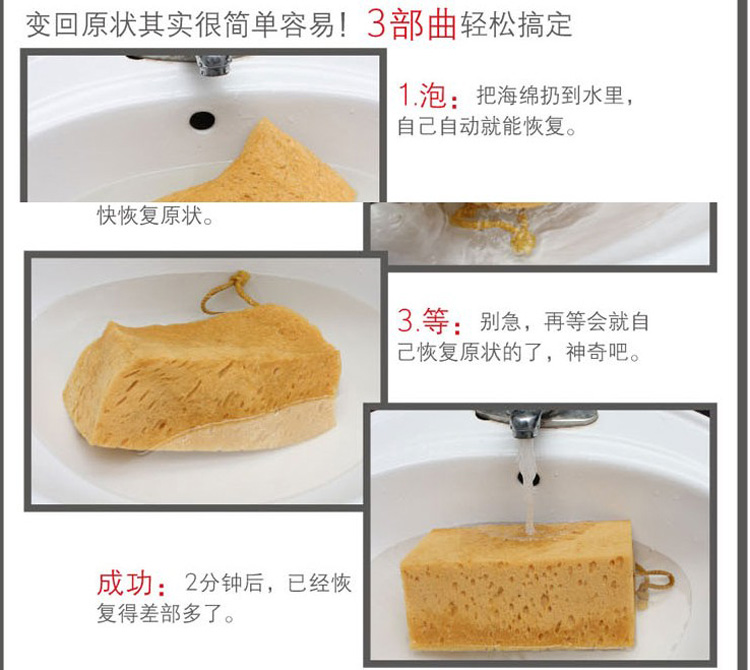 变回原状其实很简单容易！3部曲轻松搞定

1.泡：把海绵扔到水里，自己自动就能恢复。

快恢复原状。

3.等：别急，再等会就自己恢复原状的了，神奇吧。

成功：2分钟后，已经恢复得差部多了。