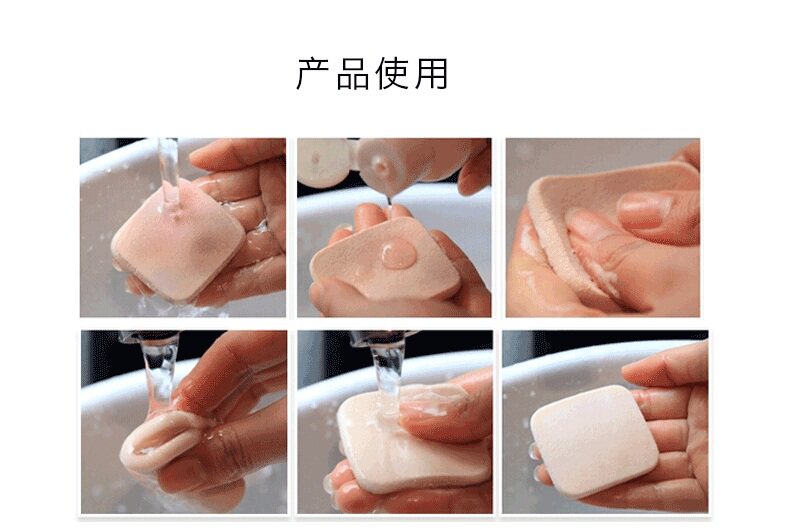 产品使用