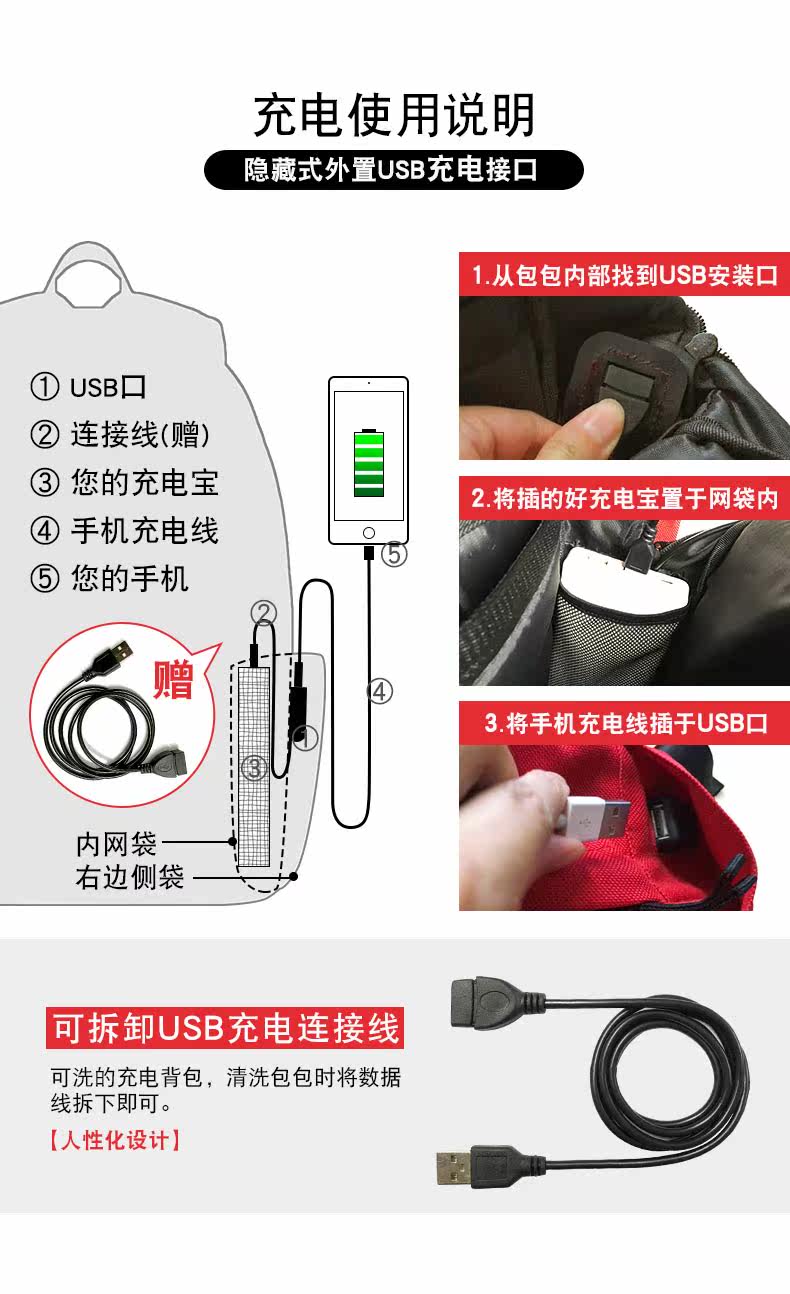 充电使用说明

隐藏式外置USB充电接口

① USB口
② 连接线(赠)
③ 您的充电宝
④ 手机充电线
⑤ 您的手机

赠

⑤
②
④
①
③

内网袋
右边侧袋

1.从包包内部找到USB安装口

2.将插的好充电宝置于网袋内

3.将手机充电线插于USB口

可拆卸USB充电连接线

可洗的充电背包，清洗包包时将数据线拆下即可。

【人性化设计】