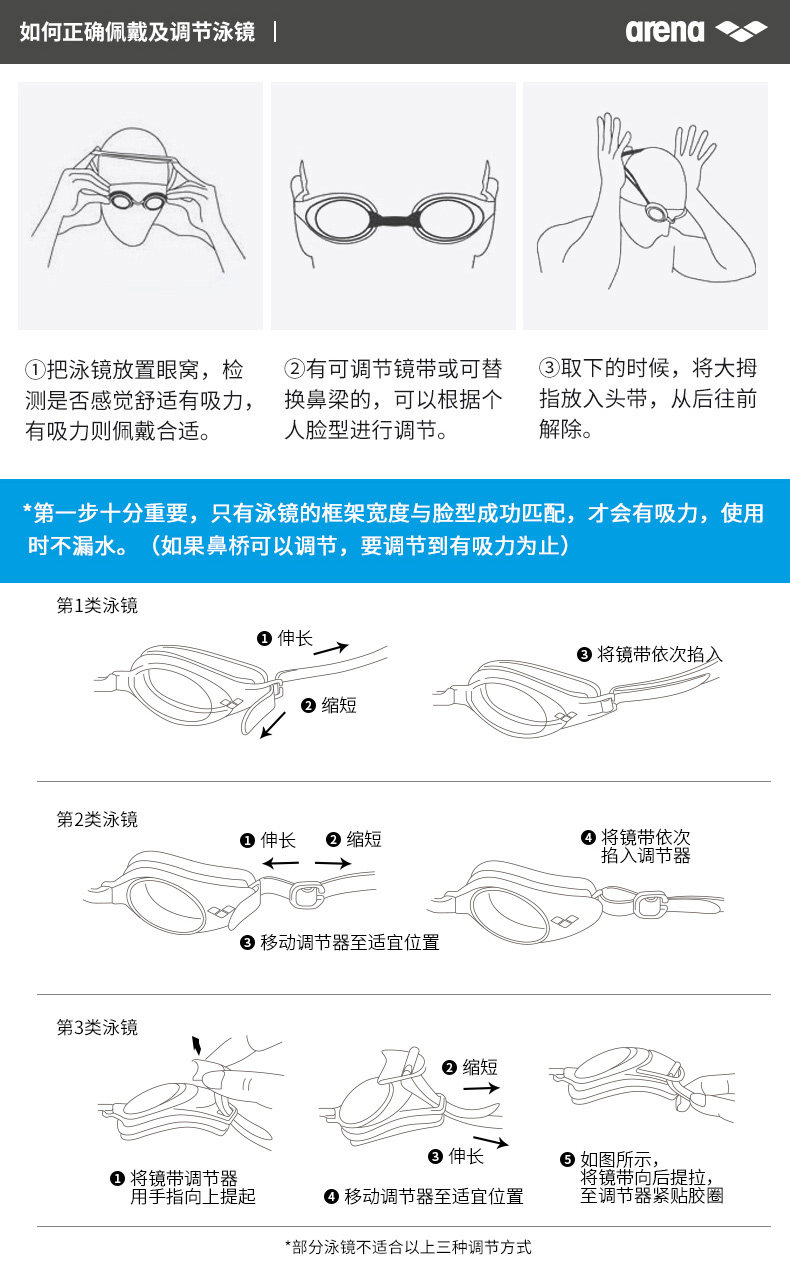 如何正确佩戴及调节泳镜 |

arena

①把泳镜放置眼窝，检测是否感觉舒适有吸力，有吸力则佩戴合适。

②有可调节镜带或可替换鼻梁的，可以根据个人脸型进行调节。

③取下的时候，将大拇指放入头带，从后往前解除。

*第一步十分重要，只有泳镜的框架宽度与脸型成功匹配，才会有吸力，使用时不漏水。（如果鼻桥可以调节，要调节到有吸力为止）

第1类泳镜

❶ 伸长

❷ 缩短

❸ 将镜带依次掐入

第2类泳镜

❶ 伸长

❷ 缩短

❸ 移动调节器至适宜位置

❹ 将镜带依次掐入调节器

第3类泳镜

❶ 将镜带调节器用手指向上提起

❷ 缩短

❸ 伸长

❹ 移动调节器至适宜位置

❺ 如图所示，将镜带向后提拉，至调节器紧贴胶圈

*部分泳镜不适合以上三种调节方式