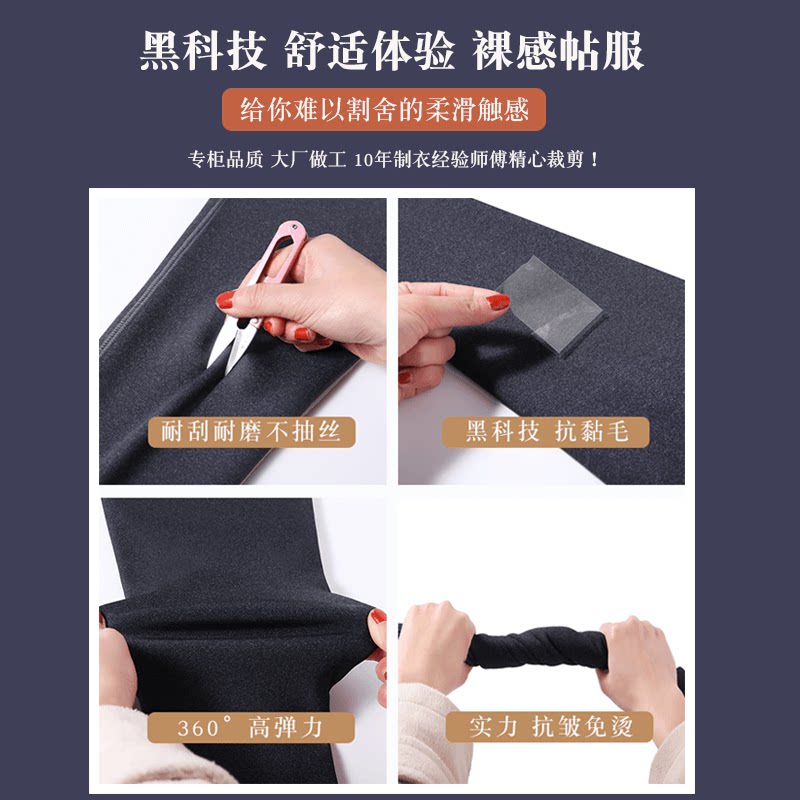 黑科技 舒适体验 裸感帖服

给你难以割舍的柔滑触感

专柜品质 大厂做工 10年制衣经验师傅精心裁剪！

耐刮耐磨不抽丝

黑科技 抗黏毛

360° 高弹力

实力 抗皱免烫