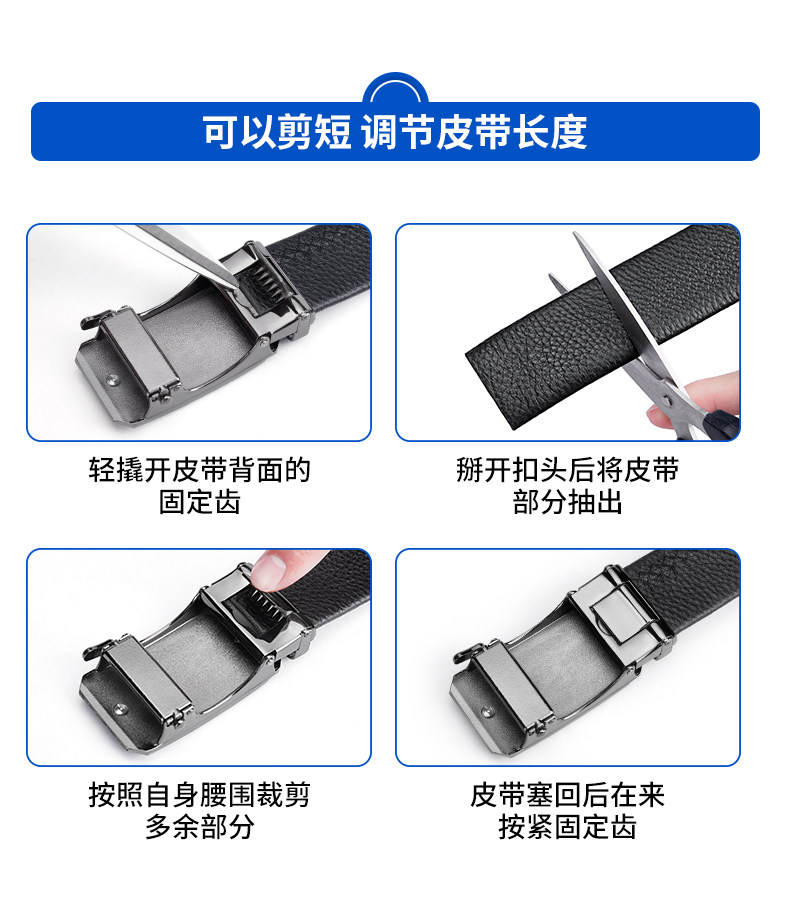 可以剪短 调节皮带长度

轻撬开皮带背面的固定齿

掰开扣头后将皮带部分抽出

按照自身腰围裁剪多余部分

皮带塞回后在来按紧固定齿