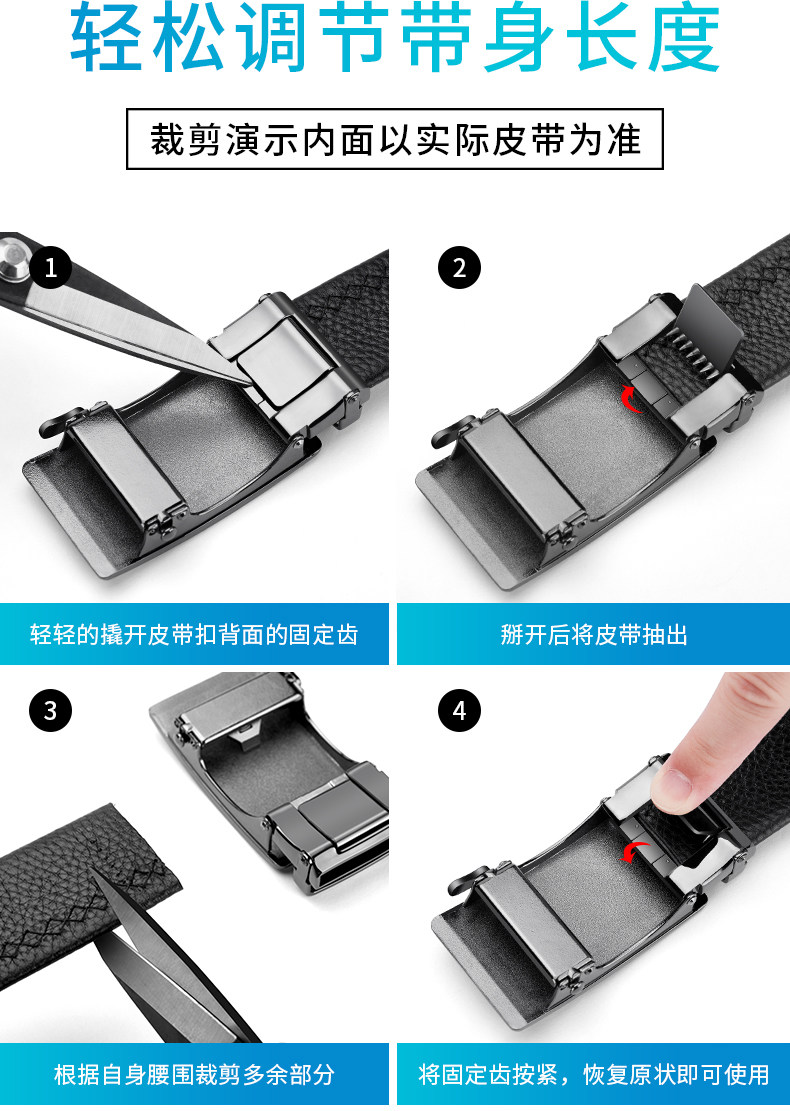 轻松调节带身长度

裁剪演示内面以实际皮带为准

1

轻轻的撬开皮带扣背面的固定齿

2

掰开后将皮带抽出

3

根据自身腰围裁剪多余部分

4

将固定齿按紧，恢复原状即可使用