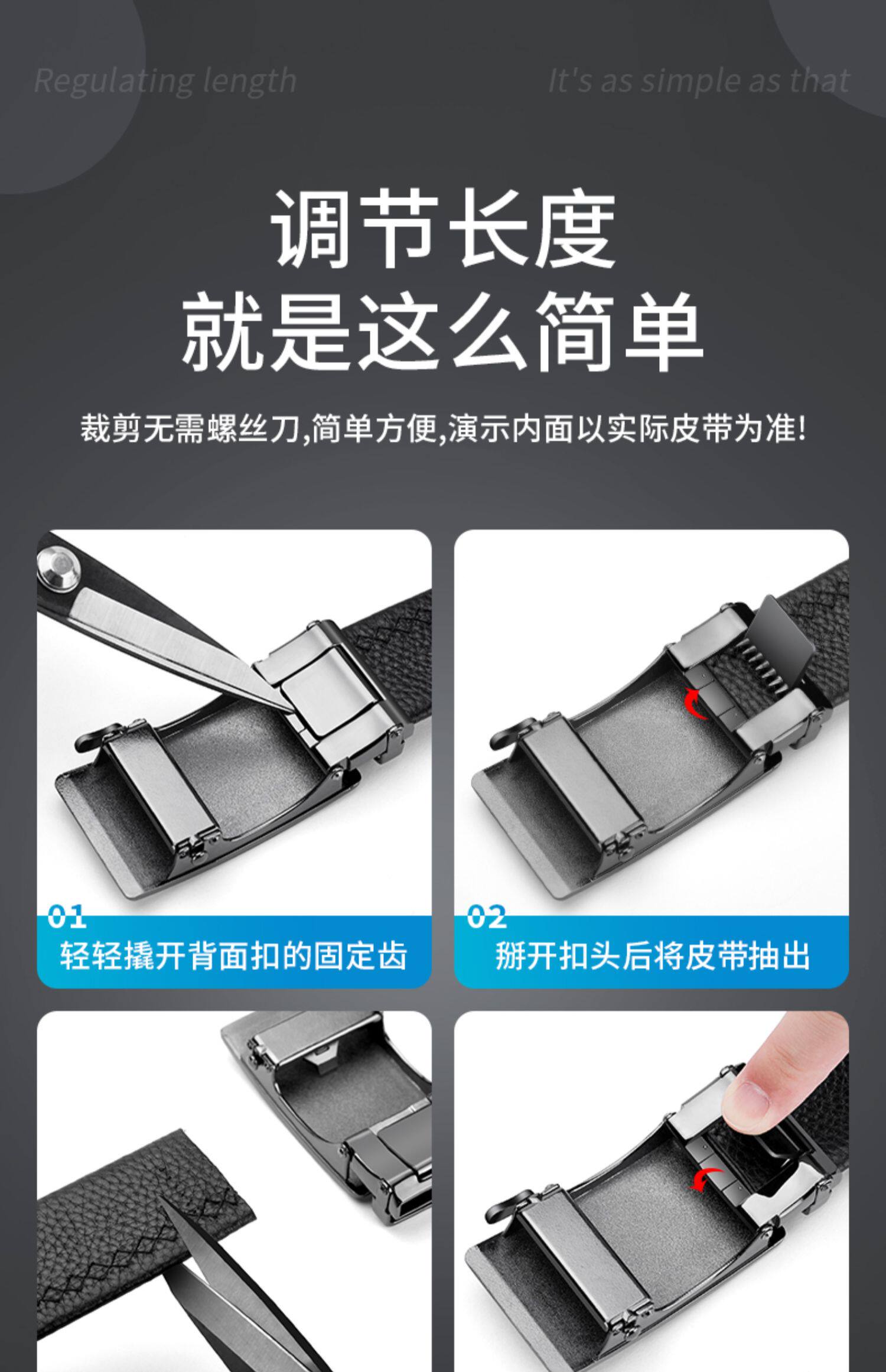 Regulating length

It's as simple as that

调节长度
就是这么简单

裁剪无需螺丝刀,简单方便,演示内面以实际皮带为准!

01
轻轻撬开背面扣的固定齿

02
掰开扣头后将皮带抽出