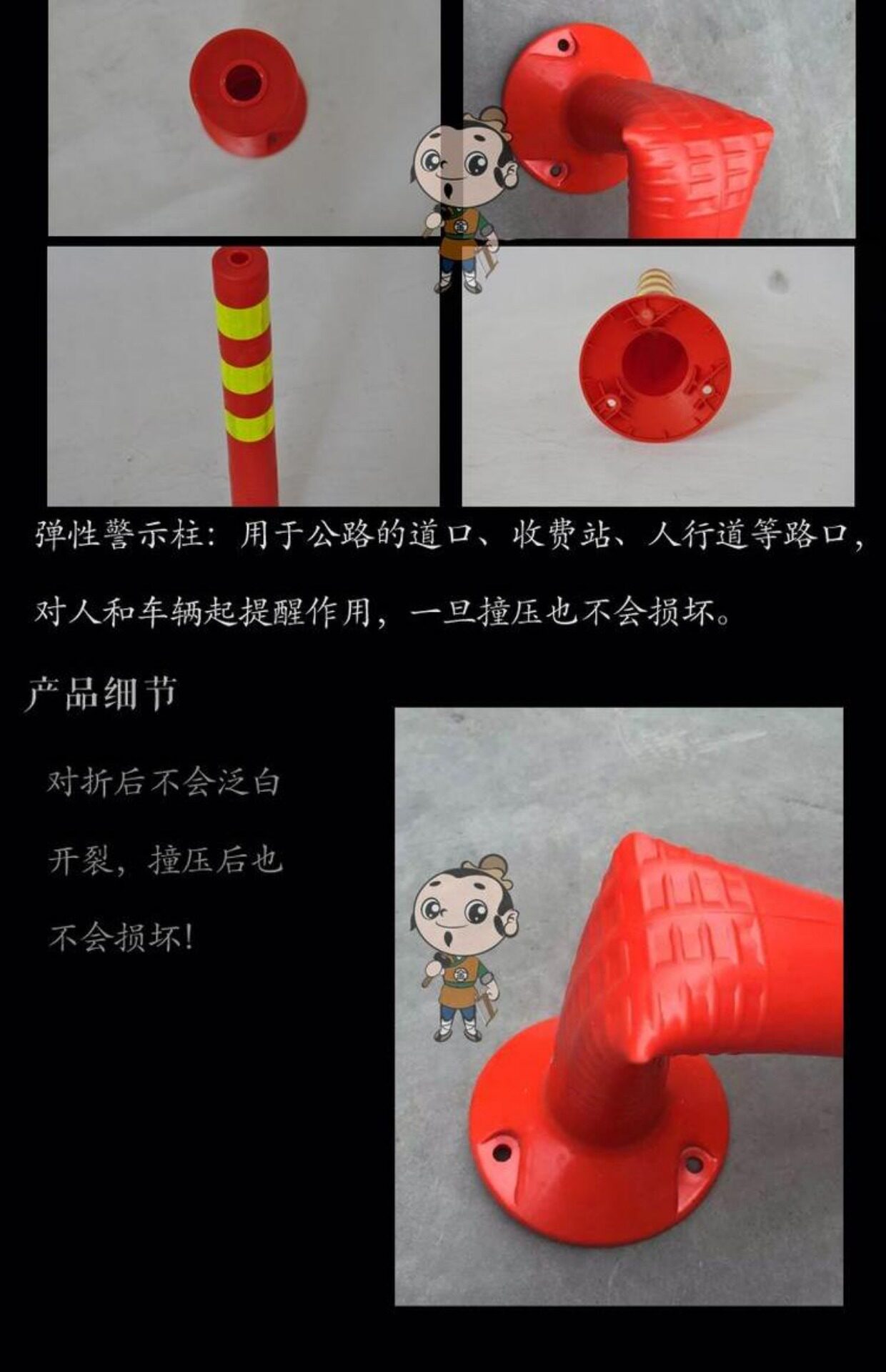 弹性警示柱：用于公路的道口、收费站、人行道等路口，对人和车辆起提醒作用，一旦撞压也不会损坏。

产品细节

对折后不会泛白开裂，撞压后也不会损坏！