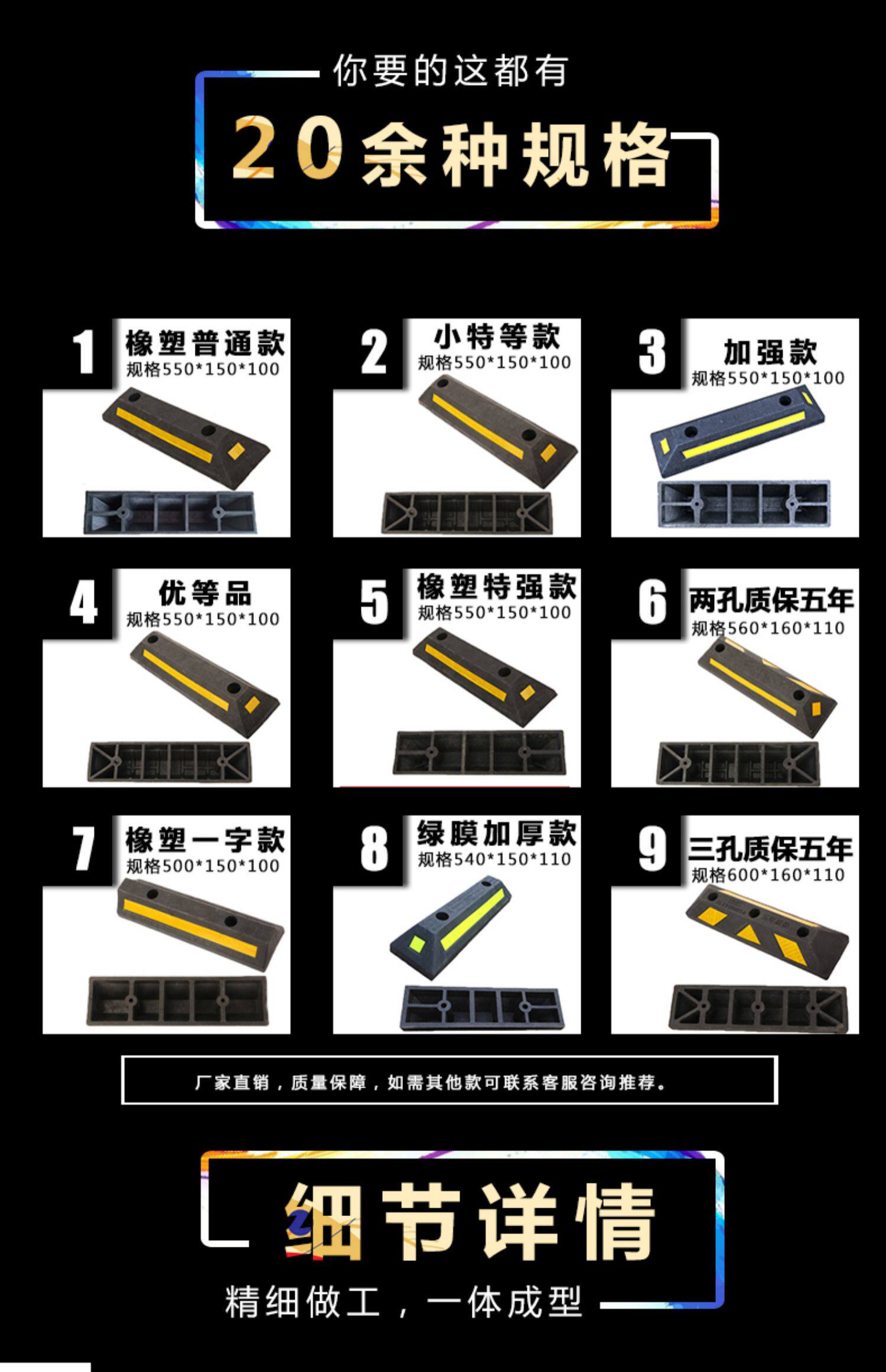 你要的这都有

20余种规格

1 橡塑普通款
规格550*150*100

2 小特等款
规格550*150*100

3 加强款
规格550*150*100

4 优等品
规格550*150*100

5 橡塑特强款
规格550*150*100

6 两孔质保五年
规格560*160*110

7 橡塑一字款
规格500*150*100

8 绿膜加厚款
规格540*150*110

9 三孔质保五年
规格600*160*110

厂家直销，质量保障，如需其他款可联系客服咨询推荐。

细节详情

精细做工，一体成型