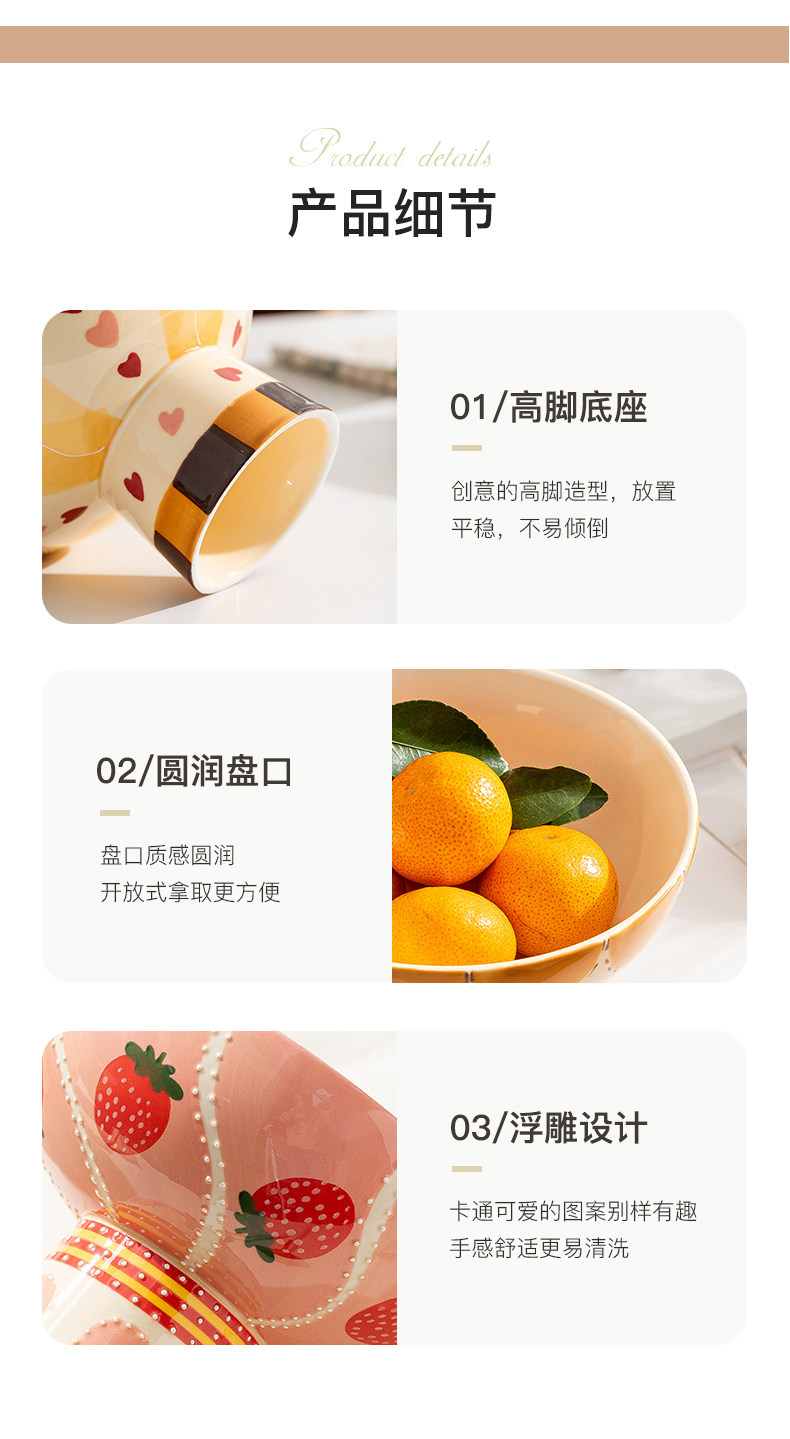 Product details
产品细节

01/高脚底座

创意的高脚造型，放置平稳，不易倾倒

02/圆润盘口

盘口质感圆润
开放式拿取更方便

03/浮雕设计

卡通可爱的图案别样有趣
手感舒适更易清洗