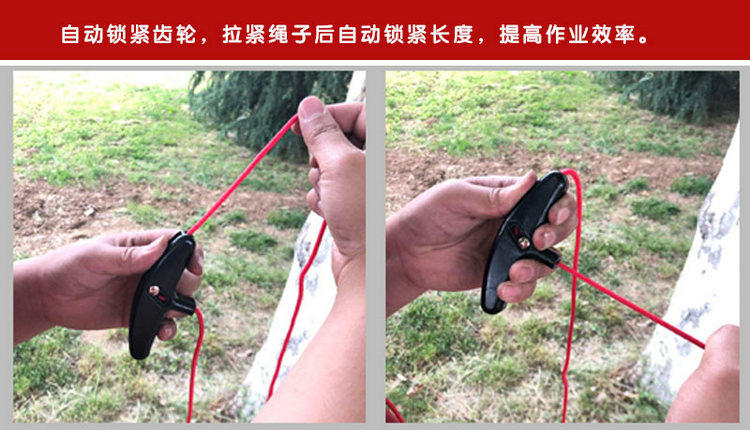 自动锁紧齿轮，拉紧绳子后自动锁紧长度，提高作业效率。