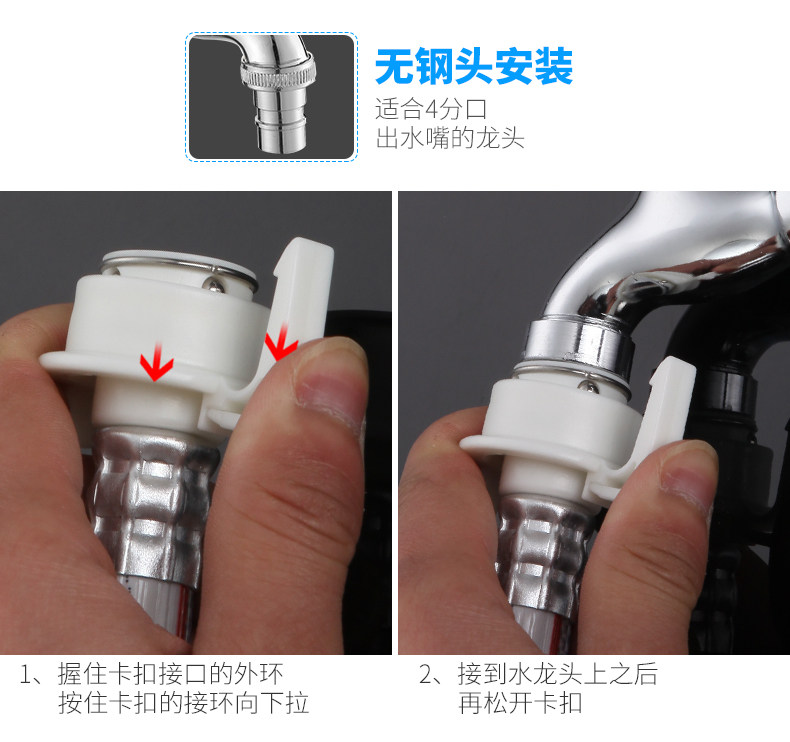 无钢头安装

适合4分口
出水嘴的龙头

1、握住卡扣接口的外环
按住卡扣的接环向下拉

2、接到水龙头上之后
再松开卡扣