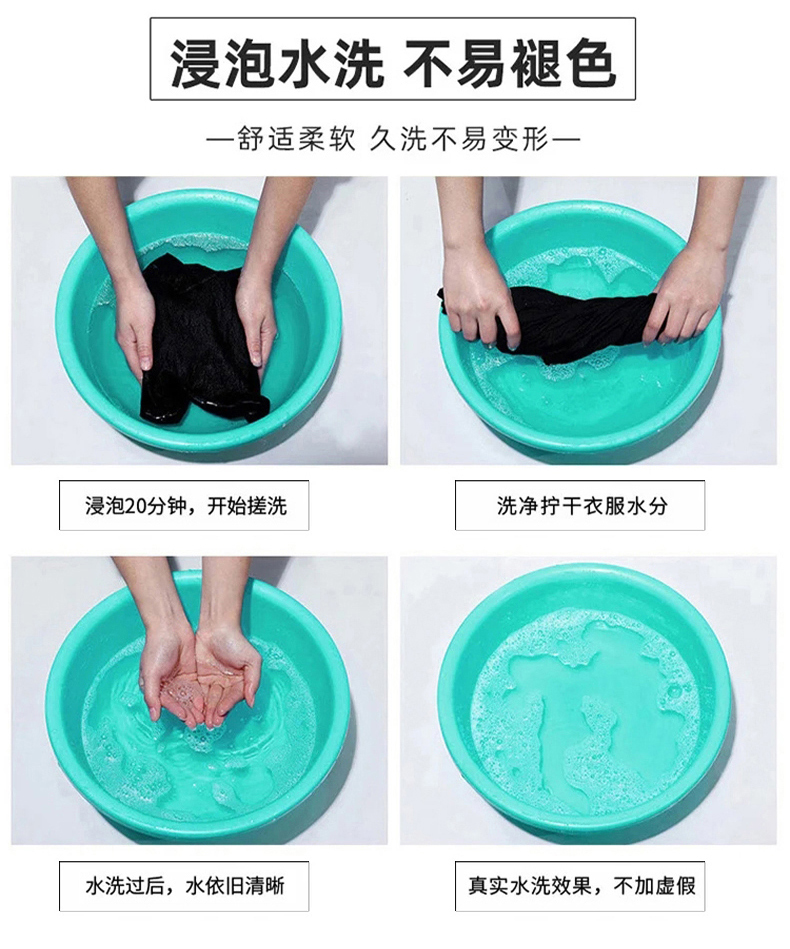 浸泡水洗 不易褪色

—舒适柔软 久洗不易变形—

浸泡20分钟，开始搓洗

洗净拧干衣服水分

水洗过后，水依旧清晰

真实水洗效果，不加虚假