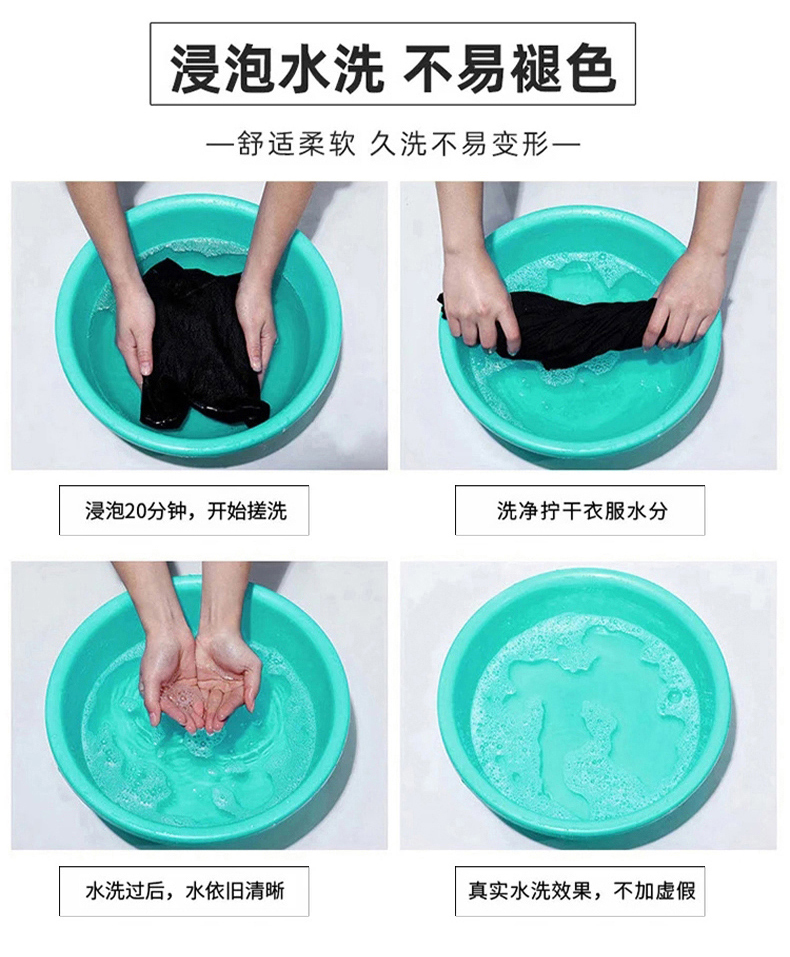 浸泡水洗 不易褪色

—舒适柔软 久洗不易变形—

浸泡20分钟，开始搓洗

洗净拧干衣服水分

水洗过后，水依旧清晰

真实水洗效果，不加虚假