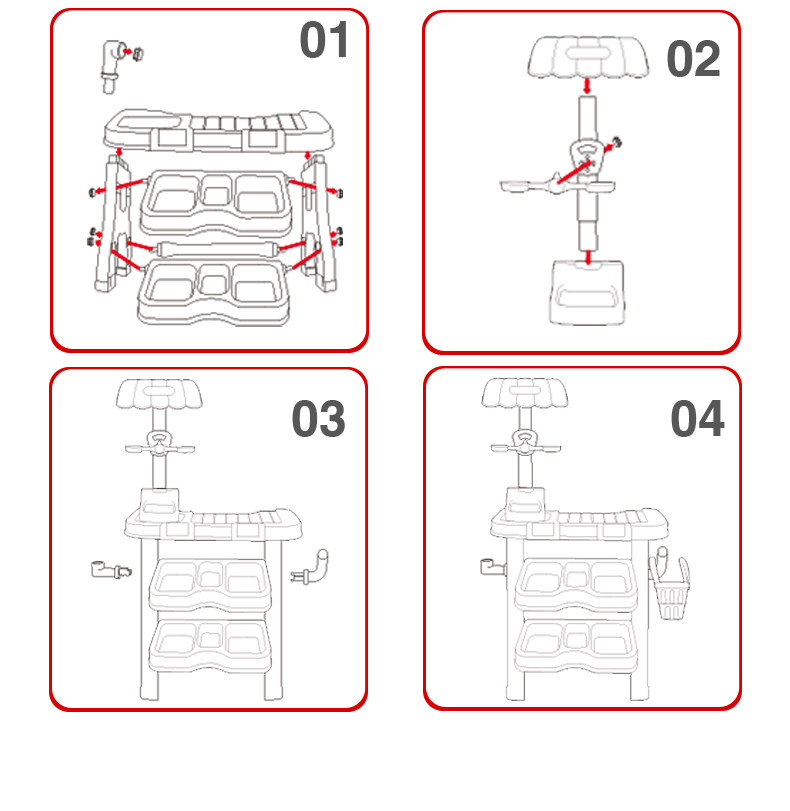 01

02

03

04