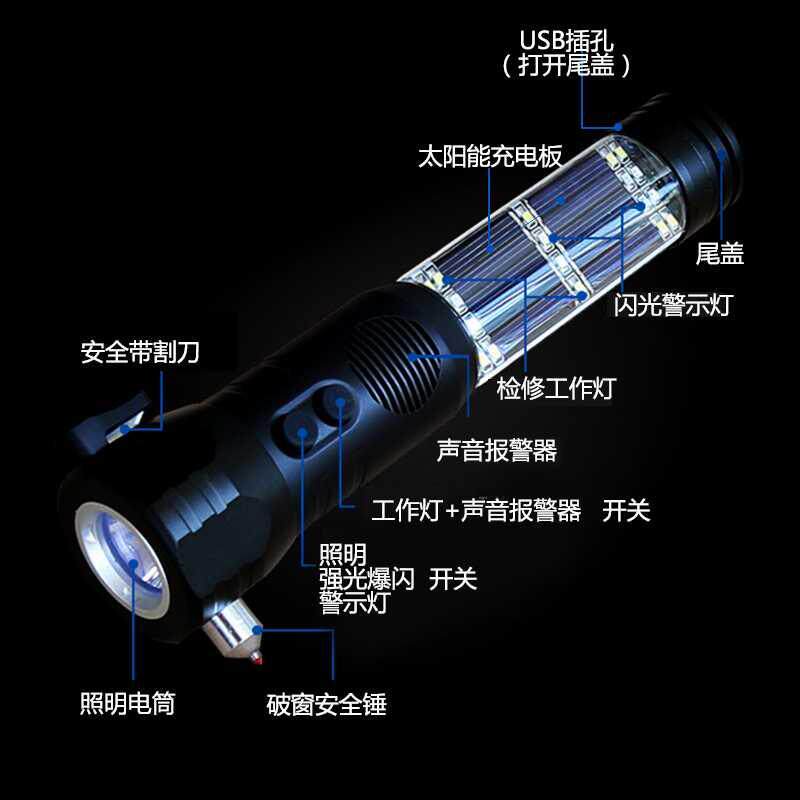 USB插孔
（打开尾盖）

太阳能充电板

尾盖

闪光警示灯

安全带割刀

检修工作灯

声音报警器

工作灯+声音报警器 开关

照明
强光爆闪 开关
警示灯

照明电筒

破窗安全锤