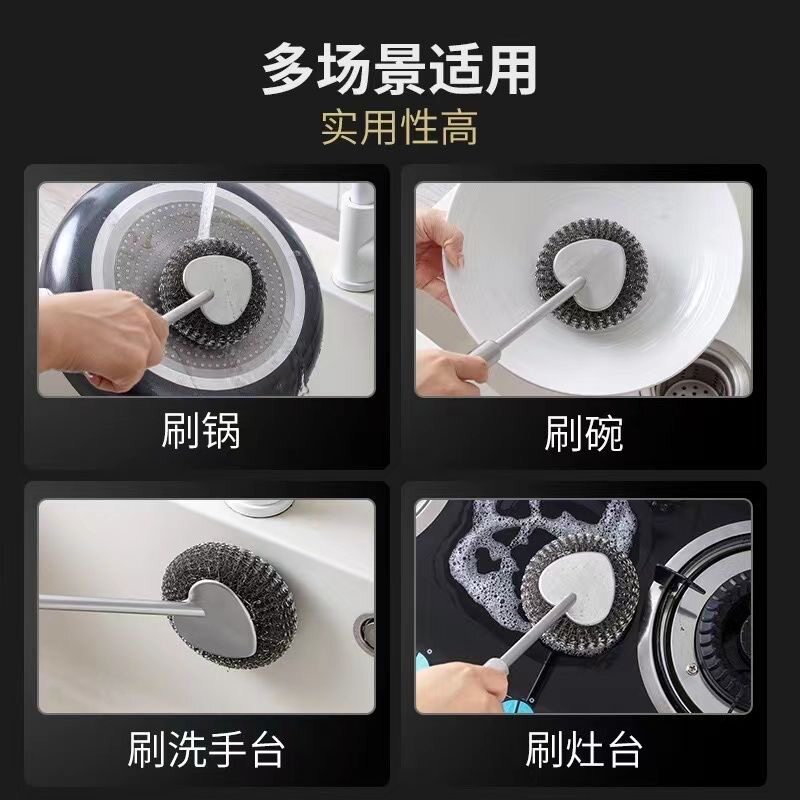 多场景适用
实用性高

刷锅

刷碗

刷洗手台

刷灶台