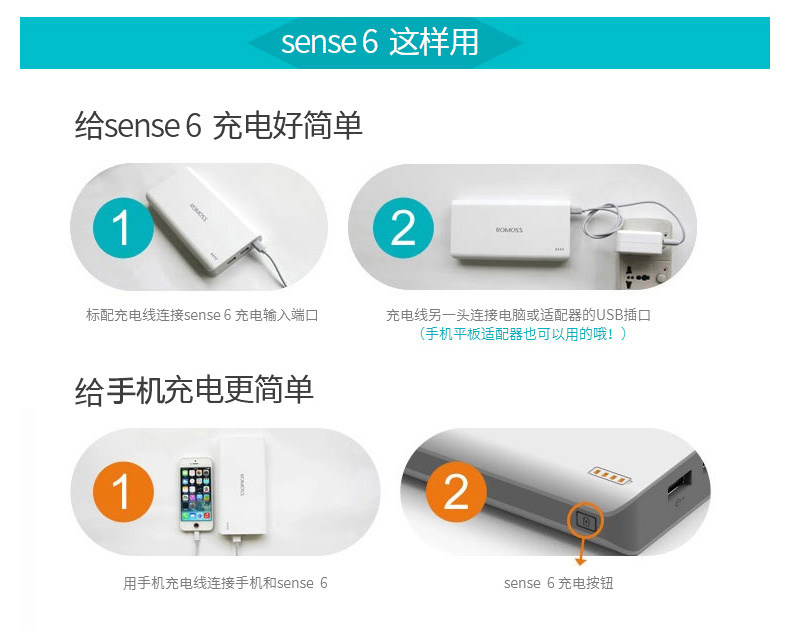 sense 6 这样用

给sense 6 充电好简单

1

ROMOSS

标配充电线连接sense 6 充电输入端口

2

ROMOSS

充电线另一头连接电脑或适配器的USB插口
（手机平板适配器也可以用的哦！）

给手机充电更简单

1

ROMOSS

用手机充电线连接手机和sense 6

2

sense 6 充电按钮