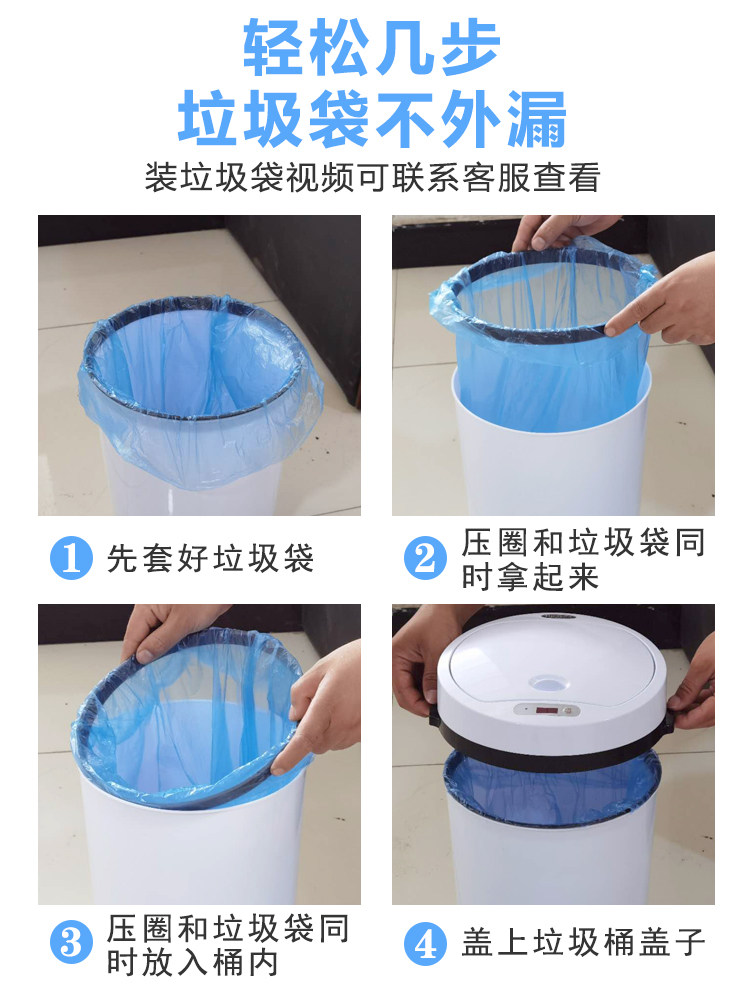 轻松几步
垃圾袋不外漏
装垃圾袋视频可联系客服查看

1 先套好垃圾袋

2 压圈和垃圾袋同时拿起来

3 压圈和垃圾袋同时放入桶内

4 盖上垃圾桶盖子