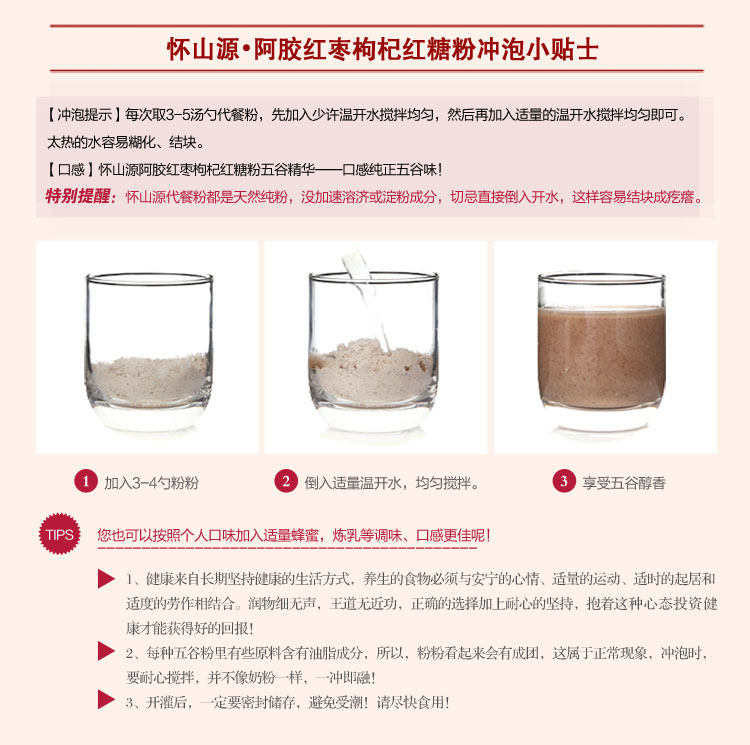 怀山源•阿胶红枣枸杞红糖粉冲泡小贴士

【冲泡提示】每次取3-5汤勺代餐粉，先加入少许温开水搅拌均匀，然后再加入适量的温开水搅拌均匀即可。太热的水容易糊化、结块。

【口感】怀山源阿胶红枣枸杞红糖粉五谷精华——口感纯正五谷味！

特别提醒：怀山源代餐粉都是天然纯粉，没加速溶济或淀粉成分，切忌直接倒入开水，这样容易结块成疙瘩。

1 加入3-4勺粉粉

2 倒入适量温开水，均匀搅拌。

3 享受五谷醇香

TIPS 您也可以按照个人口味加入适量蜂蜜，炼乳等调味、口感更佳呢！

1、健康来自长期坚持健康的生活方式，养生的食物必须与安宁的心情、适量的运动、适时的起居和适度的劳作相结合。润物细无声，王道无近功，正确的选择加上耐心的坚持，抱着这种心态投资健康才能获得好的回报！

2、每种五谷粉里有些原料含有油脂成分，所以，粉粉看起来会有成团，这属于正常现象，冲泡时，要耐心搅拌，并不像奶粉一样，一冲即融！

3、开灌后，一定要密封储存，避免受潮！请尽快食用！