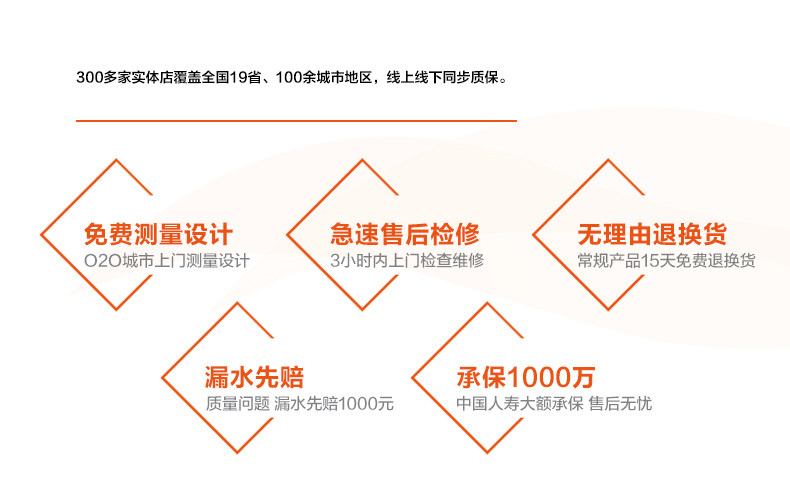 300多家实体店覆盖全国19省、100余城市地区，线上线下同步质保。

免费测量设计
O2O城市上门测量设计

急速售后检修
3小时内上门检查维修

无理由退换货
常规产品15天免费退换货

漏水先赔
质量问题 漏水先赔1000元

承保1000万
中国人寿大额承保 售后无忧