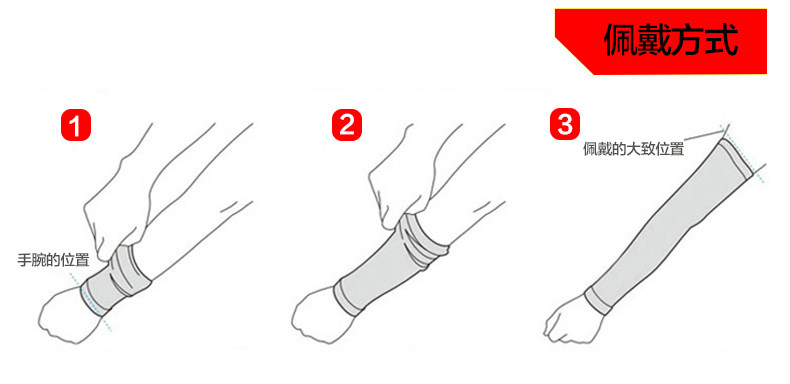 佩戴方式

1

手腕的位置

2

3

佩戴的大致位置