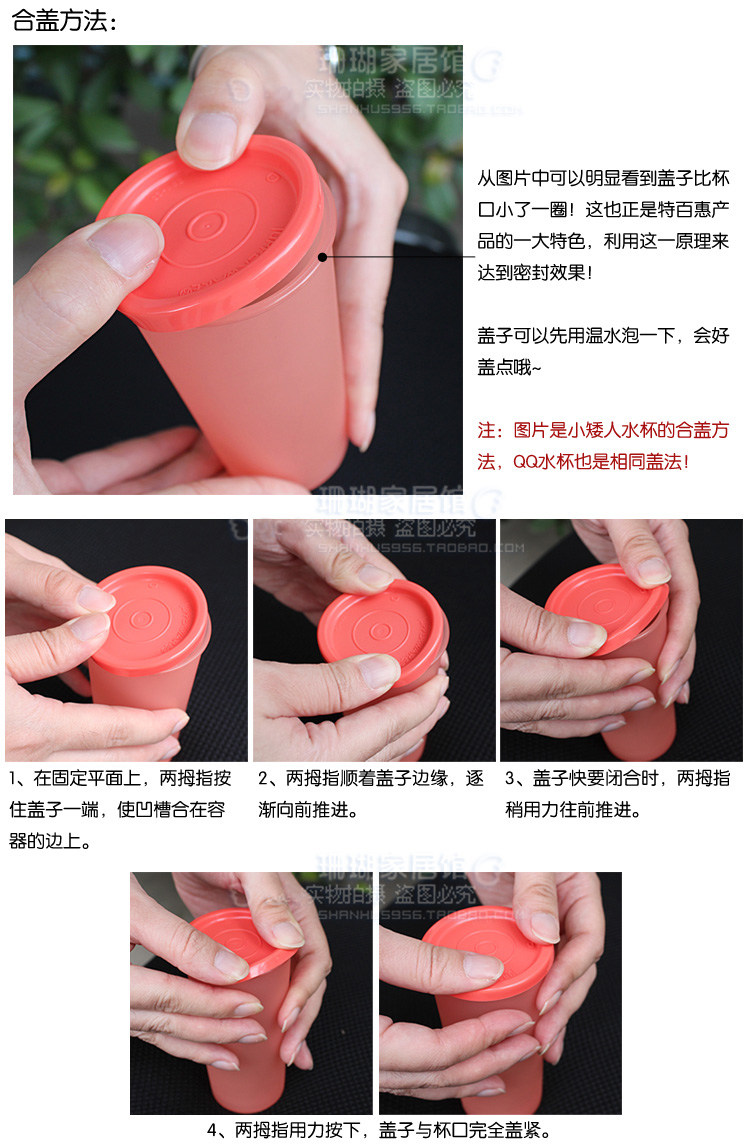 合盖方法：

珊瑚家居馆
实物拍摄 盗图必究
SHANHU5956.TAOBAO.COM

从图片中可以明显看到盖子比杯口小了一圈！这也正是特百惠产品的一大特色，利用这一原理来达到密封效果！

盖子可以先用温水泡一下，会好盖点哦~

注：图片是小矮人水杯的合盖方法，QQ水杯也是相同盖法！

珊瑚家居馆
实物拍摄 盗图必究
SHANHU5956.TAOBAO.COM

1、在固定平面上，两拇指按住盖子一端，使凹槽合在容器的边上。

2、两拇指顺着盖子边缘，逐渐向前推进。

3、盖子快要闭合时，两拇指稍用力往前推进。

珊瑚家居馆
实物拍摄 盗图必究
SHANHU5956.TAOBAO.COM

4、两拇指用力按下，盖子与杯口完全盖紧。