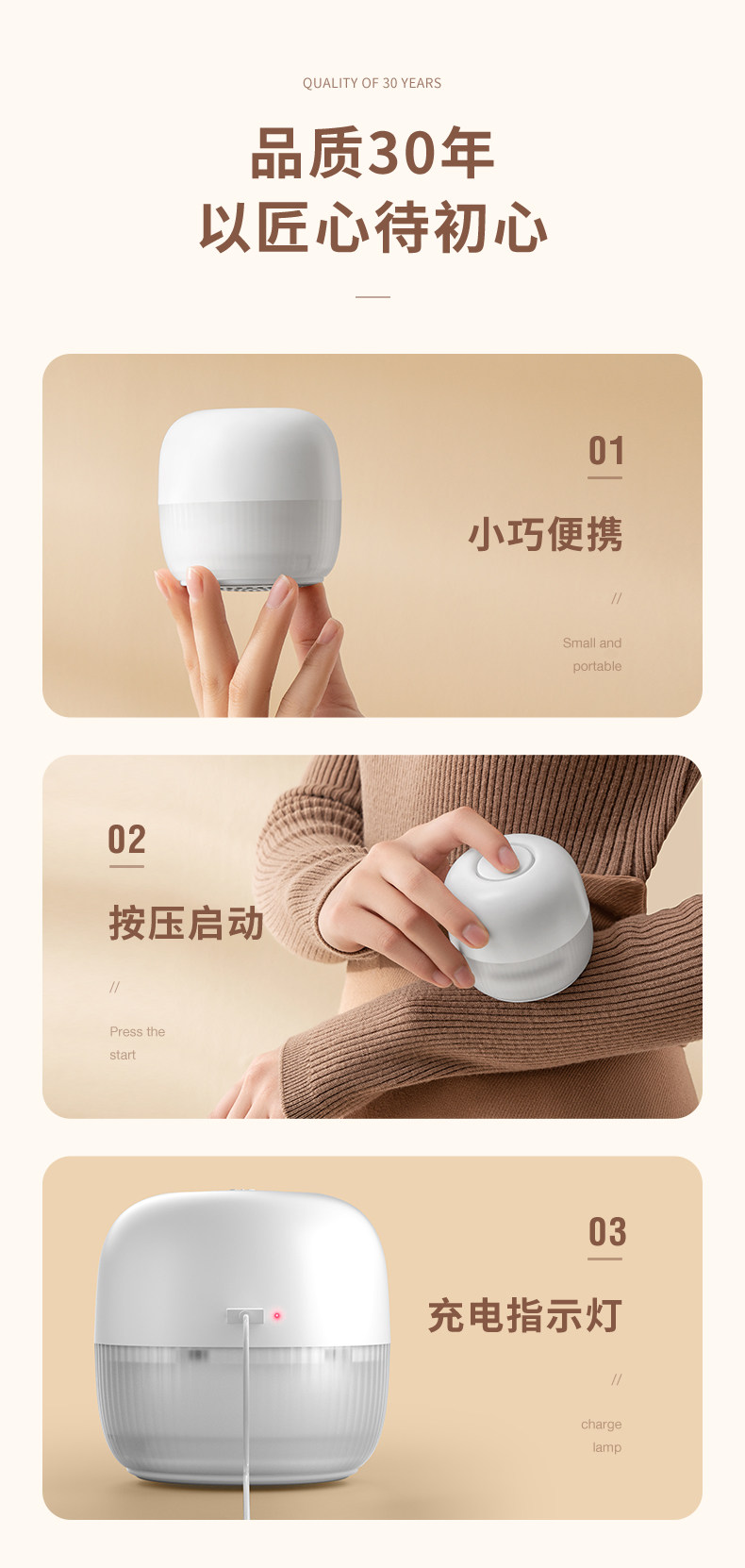 QUALITY OF 30 YEARS

品质30年
以匠心待初心

01

小巧便携

//

Small and portable

02

按压启动

//

Press the start

03

充电指示灯

//

charge lamp