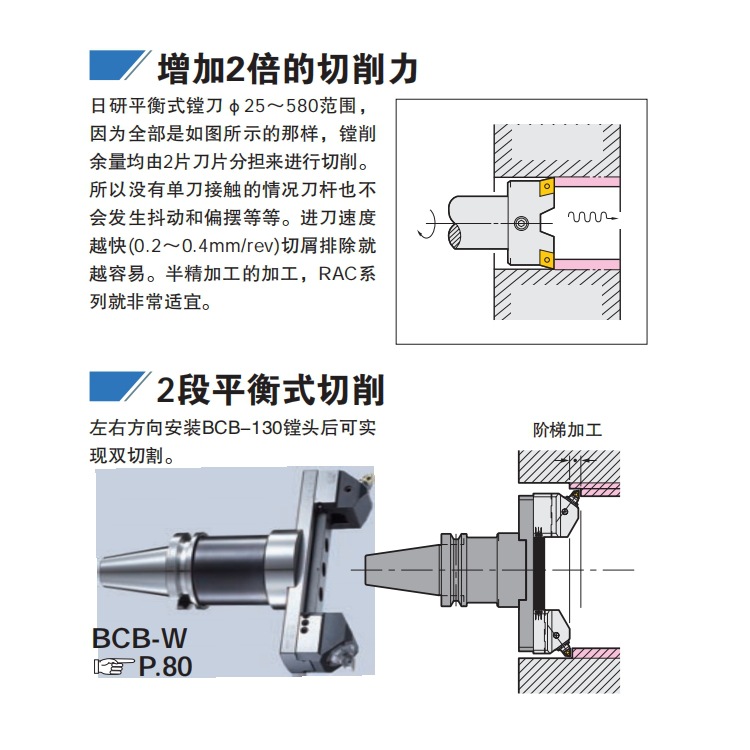 增加2倍的切削力

日研平衡式镗刀 ϕ25～580范围，因为全部是如图所示的那样，镗削余量均由2片刀片分担来进行切削。所以没有单刀接触的情况刀杆也不会发生抖动和偏摆等等。进刀速度越快(0.2～0.4mm/rev)切屑排除就越容易。半精加工的加工，RAC系列就非常适宜。

2段平衡式切削

左右方向安装BCB–130镗头后可实现双切割。

阶梯加工

BCB-W
☞P.80