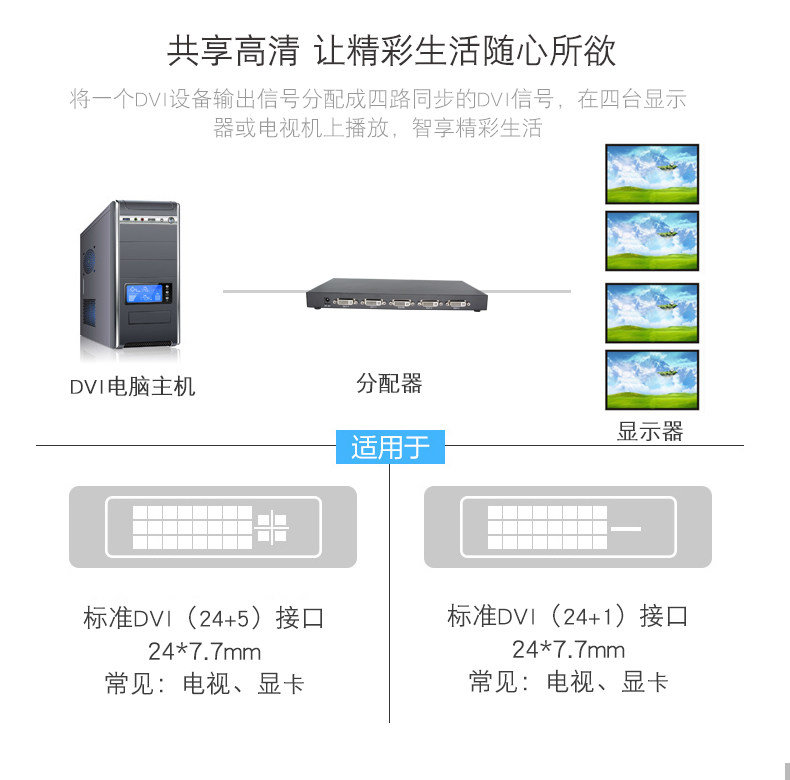 共享高清 让精彩生活随心所欲

将一个DVI设备输出信号分配成四路同步的DVI信号，在四台显示器或电视机上播放，智享精彩生活

DVI电脑主机

分配器

显示器

适用于

标准DVI（24+5）接口
24*7.7mm
常见：电视、显卡

标准DVI（24+1）接口
24*7.7mm
常见：电视、显卡