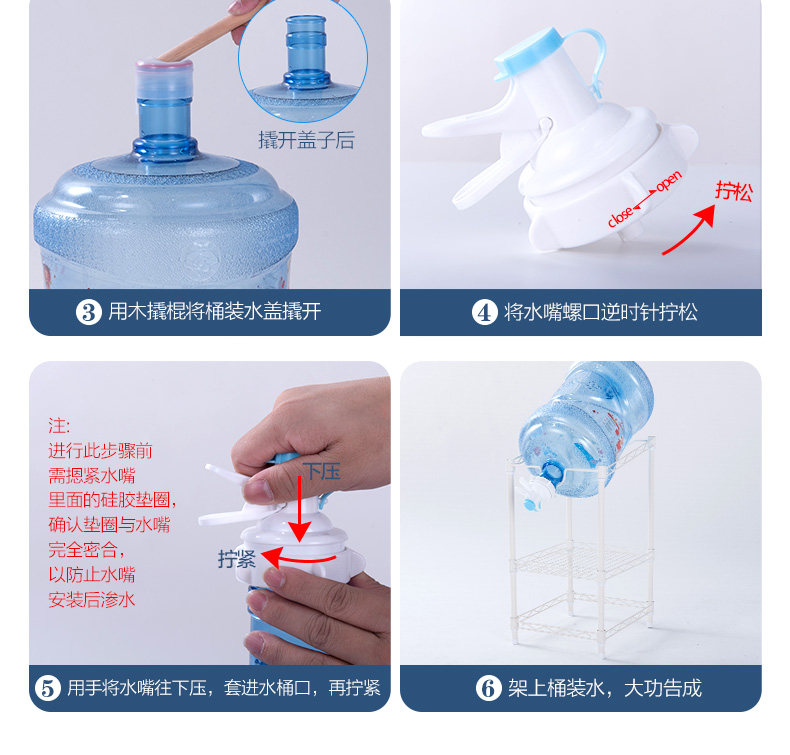 撬开盖子后

③ 用木撬棍将桶装水盖撬开

close open
拧松

④ 将水嘴螺口逆时针拧松

注:
进行此步骤前
需摁紧水嘴
里面的硅胶垫圈,
确认垫圈与水嘴
完全密合,
以防止水嘴
安装后渗水

下压
拧紧

⑤ 用手将水嘴往下压，套进水桶口，再拧紧

⑥ 架上桶装水，大功告成