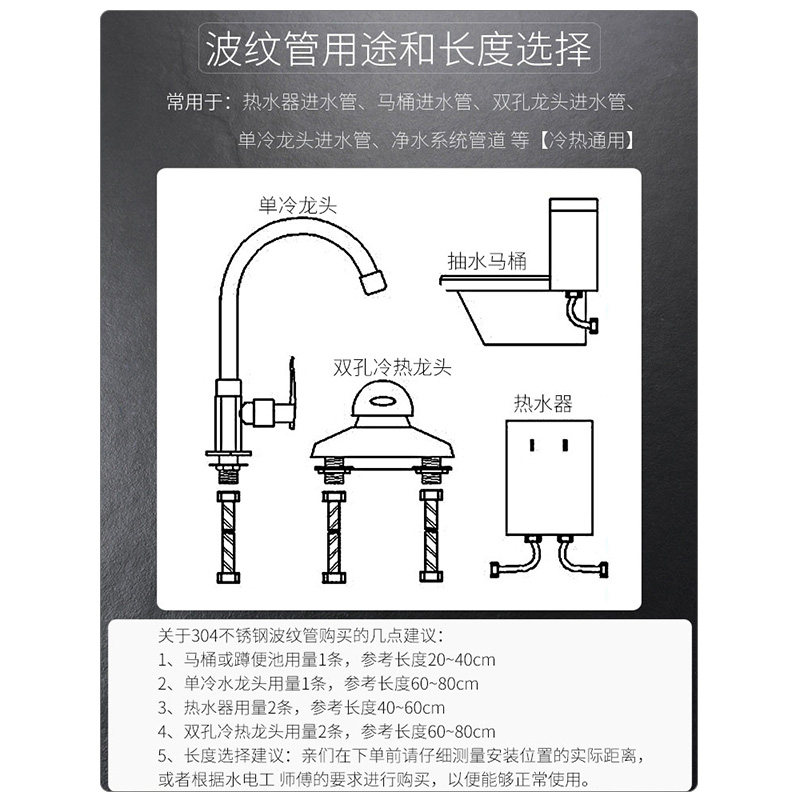 波纹管用途和长度选择

常用于：热水器进水管、马桶进水管、双孔龙头进水管、单冷龙头进水管、净水系统管道 等【冷热通用】

单冷龙头

抽水马桶

双孔冷热龙头

热水器

关于304不锈钢波纹管购买的几点建议：
1、马桶或蹲便池用量1条，参考长度20~40cm
2、单冷水龙头用量1条，参考长度60~80cm
3、热水器用量2条，参考长度40~60cm
4、双孔冷热龙头用量2条，参考长度60~80cm
5、长度选择建议：亲们在下单前请仔细测量安装位置的实际距离，或者根据水电工 师傅的要求进行购买，以便能够正常使用。