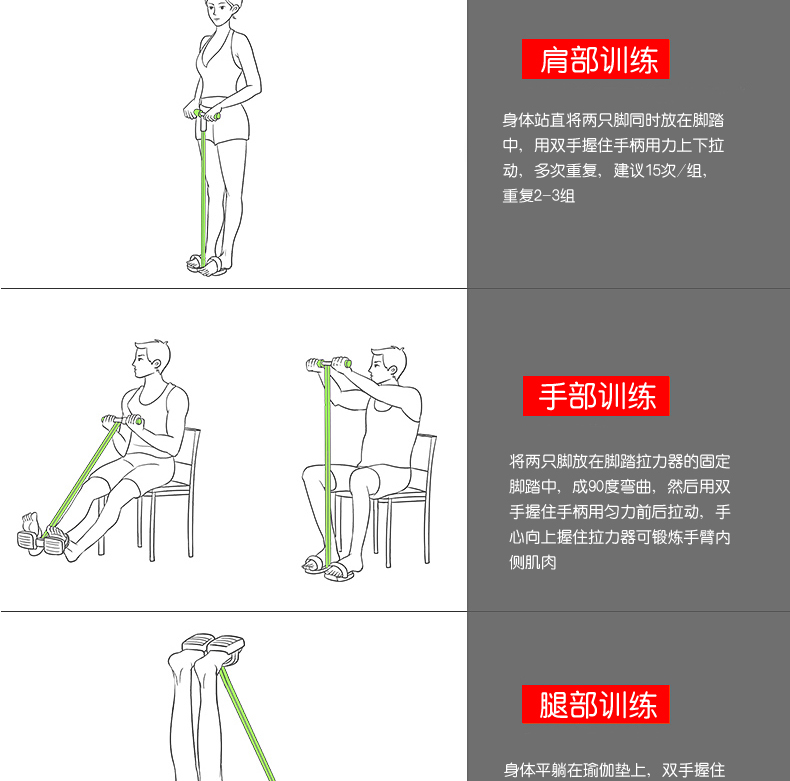 肩部训练

身体站直将两只脚同时放在脚踏中，用双手握住手柄用力上下拉动，多次重复，建议15次/组，重复2-3组

手部训练

将两只脚放在脚踏拉力器的固定脚踏中，成90度弯曲，然后用双手握住手柄用匀力前后拉动，手心向上握住拉力器可锻炼手臂内侧肌肉

腿部训练

身体平躺在瑜伽垫上，双手握住