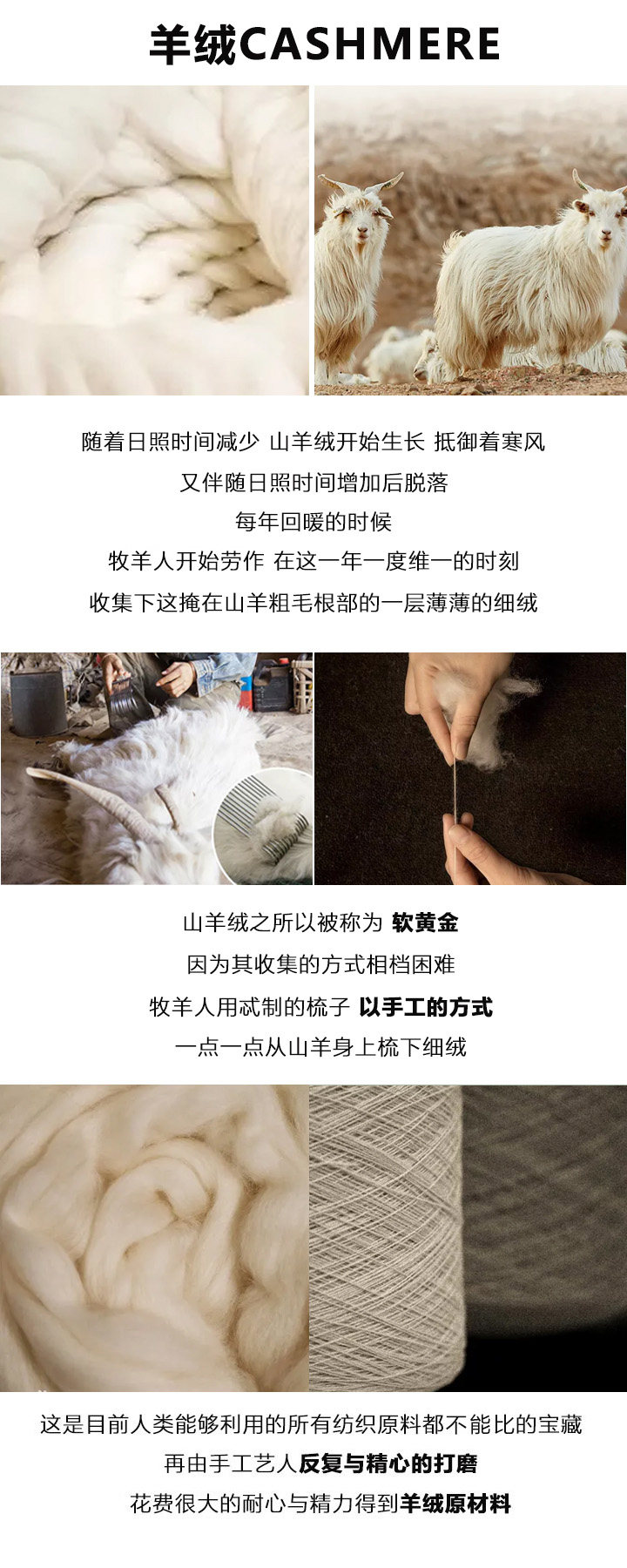 羊绒CASHMERE

随着日照时间减少 山羊绒开始生长 抵御着寒风
又伴随日照时间增加后脱落
每年回暖的时候
牧羊人开始劳作 在这一年一度维一的时刻
收集下这掩在山羊粗毛根部的一层薄薄的细绒

山羊绒之所以被称为 软黄金
因为其收集的方式相档困难
牧羊人用忒制的梳子 以手工的方式
一点一点从山羊身上梳下细绒

这是目前人类能够利用的所有纺织原料都不能比的宝藏
再由手工艺人反复与精心的打磨
花费很大的耐心与精力得到羊绒原材料