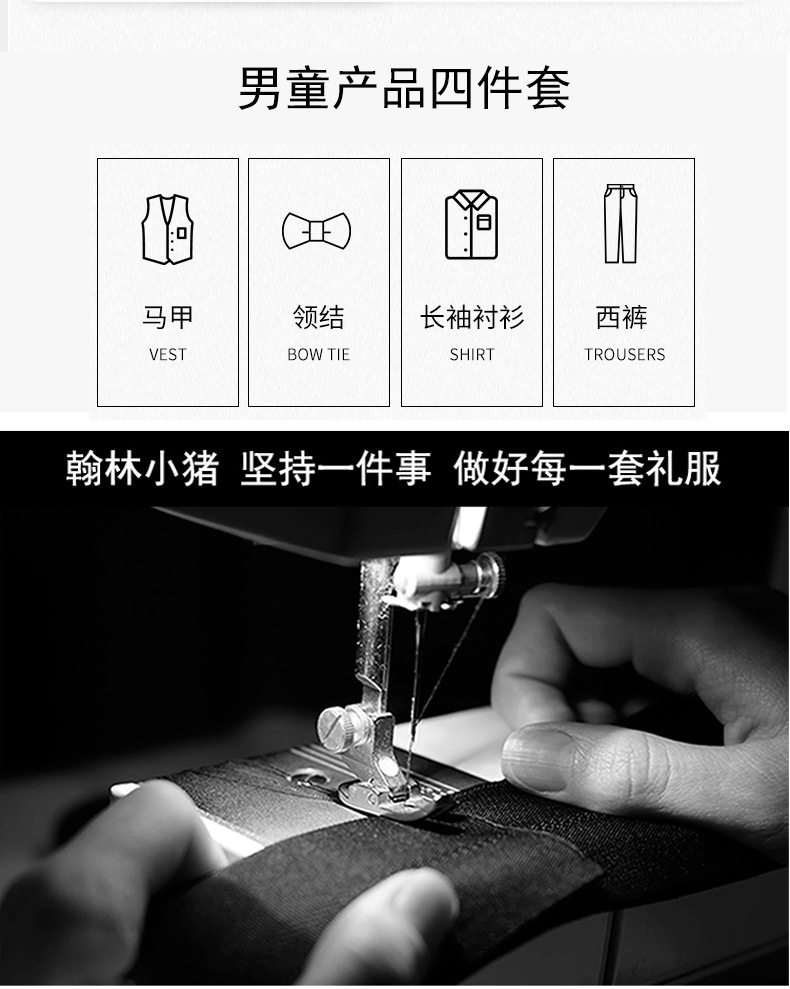 男童产品四件套

马甲
VEST

领结
BOW TIE

长袖衬衫
SHIRT

西裤
TROUSERS

翰林小猪 坚持一件事 做好每一套礼服