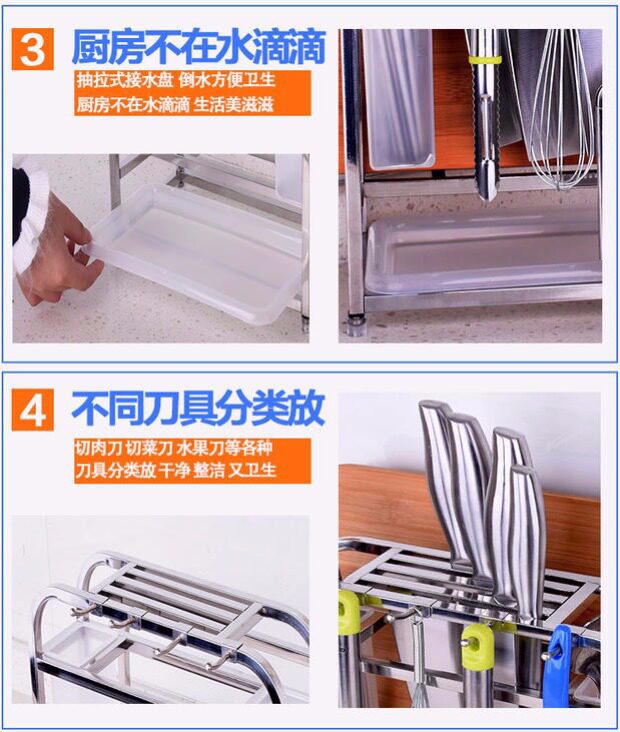 3 厨房不在水滴滴

抽拉式接水盘 倒水方便卫生
厨房不在水滴滴 生活美滋滋

4 不同刀具分类放

切肉刀 切菜刀 水果刀等各种
刀具分类放 干净 整洁 又卫生