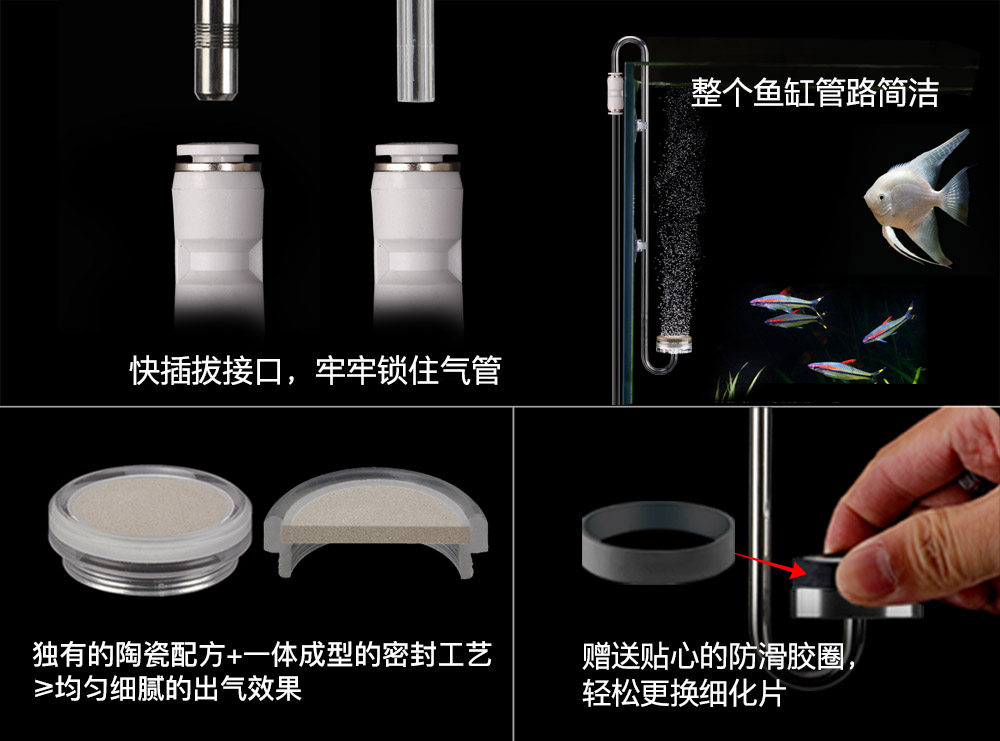 快插拔接口，牢牢锁住气管

整个鱼缸管路简洁

独有的陶瓷配方+一体成型的密封工艺
≥均匀细腻的出气效果

赠送贴心的防滑胶圈，
轻松更换细化片