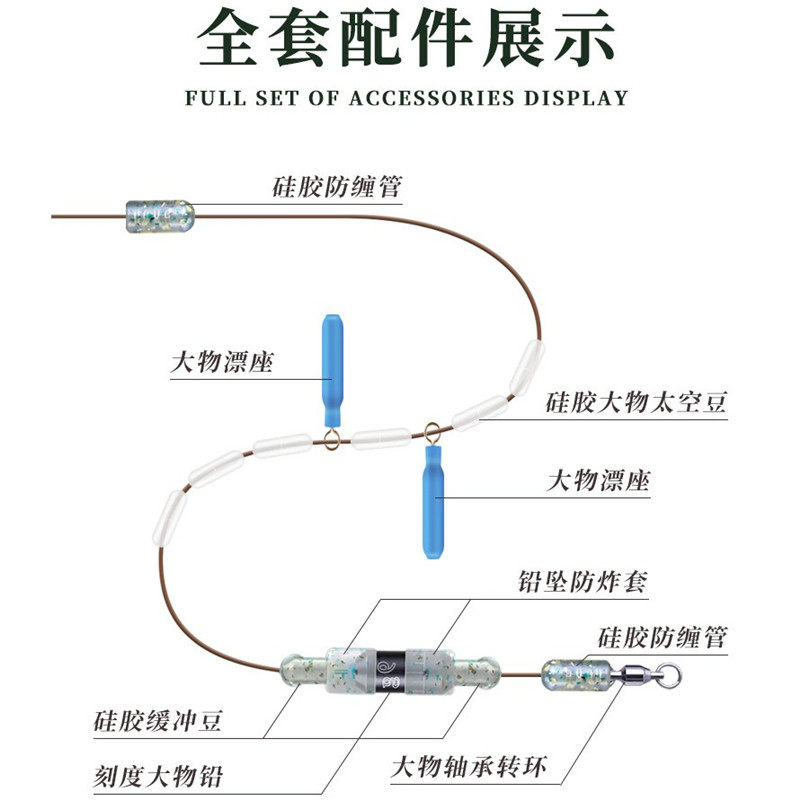 全套配件展示
FULL SET OF ACCESSORIES DISPLAY

硅胶防缠管

大物漂座

硅胶大物太空豆

大物漂座

铅坠防炸套

硅胶防缠管

硅胶缓冲豆

刻度大物铅

大物轴承转环