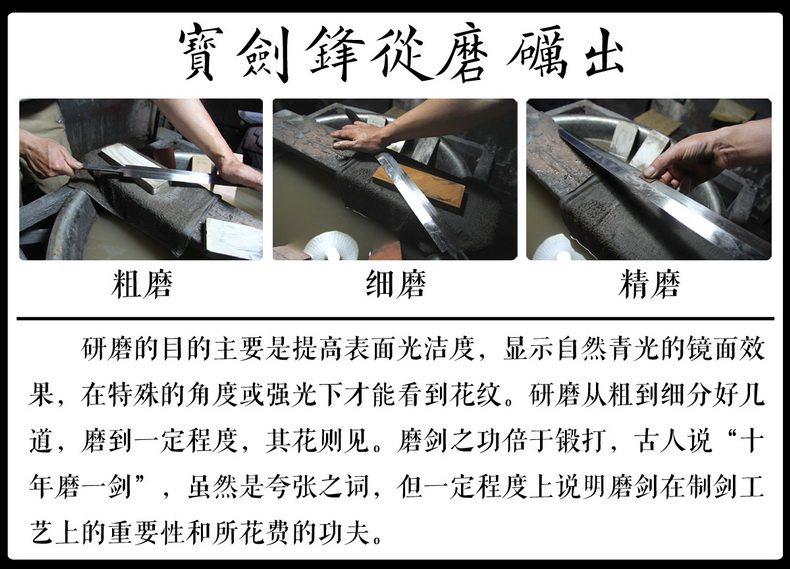 寶劍鋒從磨礪出

粗磨

细磨

精磨

研磨的目的主要是提高表面光洁度，显示自然青光的镜面效果，在特殊的角度或强光下才能看到花纹。研磨从粗到细分好几道，磨到一定程度，其花则见。磨剑之功倍于锻打，古人说“十年磨一剑”，虽然是夸张之词，但一定程度上说明磨剑在制剑工艺上的重要性和所花费的功夫。