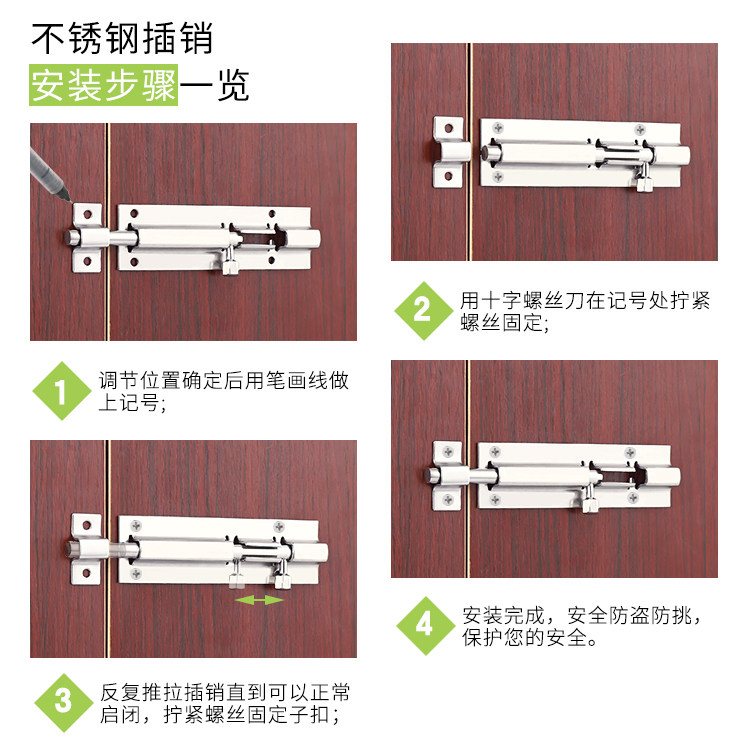 不锈钢插销
安装步骤一览

1
调节位置确定后用笔画线做上记号;

2
用十字螺丝刀在记号处拧紧螺丝固定;

3
反复推拉插销直到可以正常启闭，拧紧螺丝固定子扣;

4
安装完成，安全防盗防挑，保护您的安全。