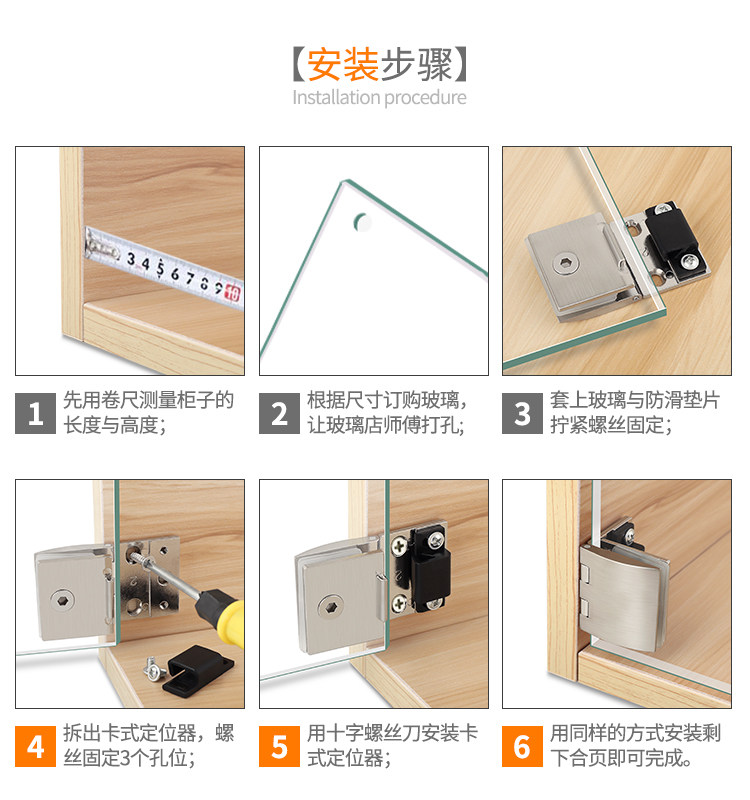 【安装步骤】
Installation procedure

3 4 5 6 7 8 9 10

1 先用卷尺测量柜子的长度与高度；

2 根据尺寸订购玻璃，让玻璃店师傅打孔；

3 套上玻璃与防滑垫片拧紧螺丝固定；

4 拆出卡式定位器，螺丝固定3个孔位；

5 用十字螺丝刀安装卡式定位器；

6 用同样的方式安装剩下合页即可完成。