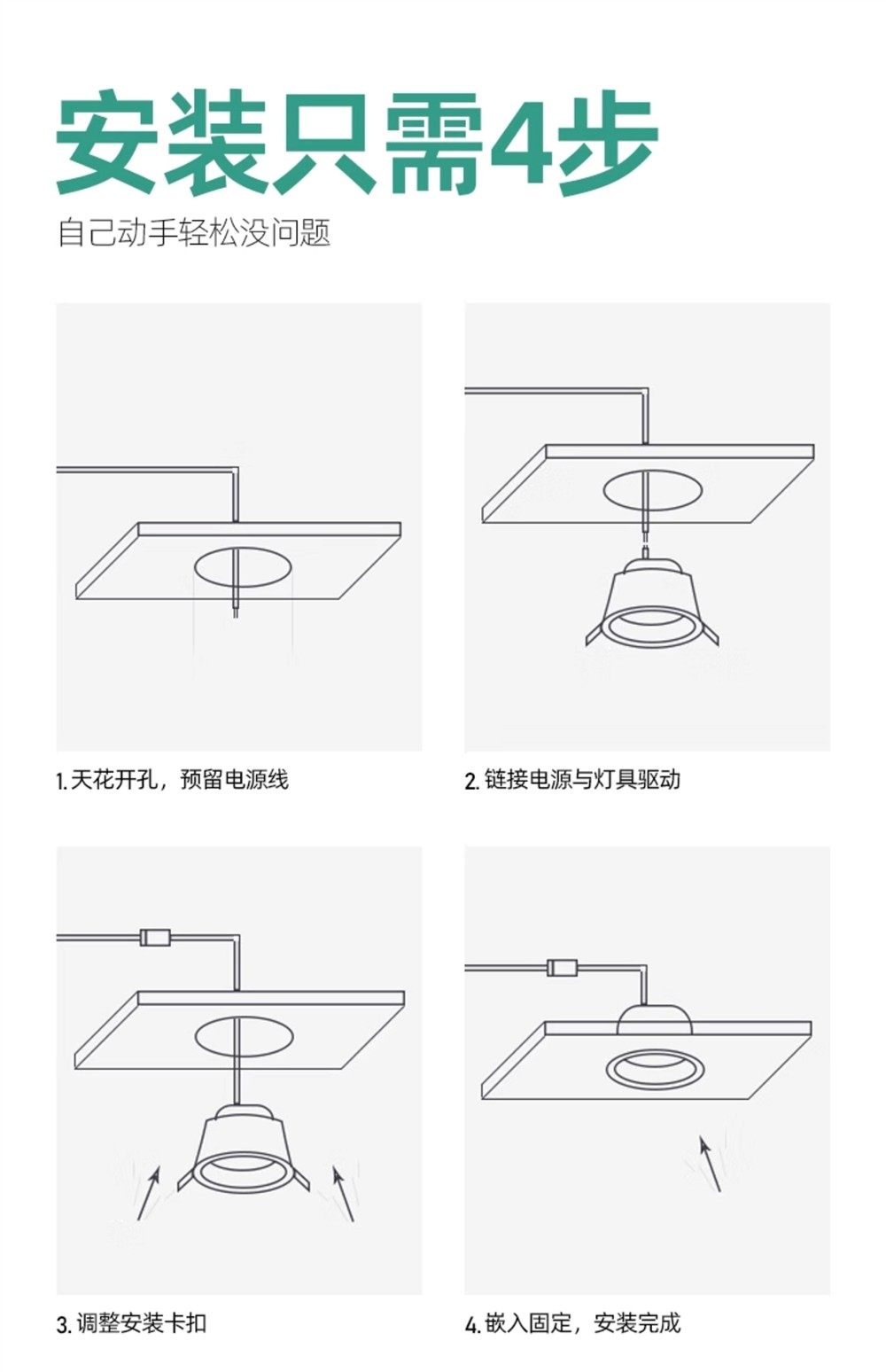 安装只需4步

自己动手轻松没问题

1. 天花开孔，预留电源线

2. 链接电源与灯具驱动

3. 调整安装卡扣

4. 嵌入固定，安装完成