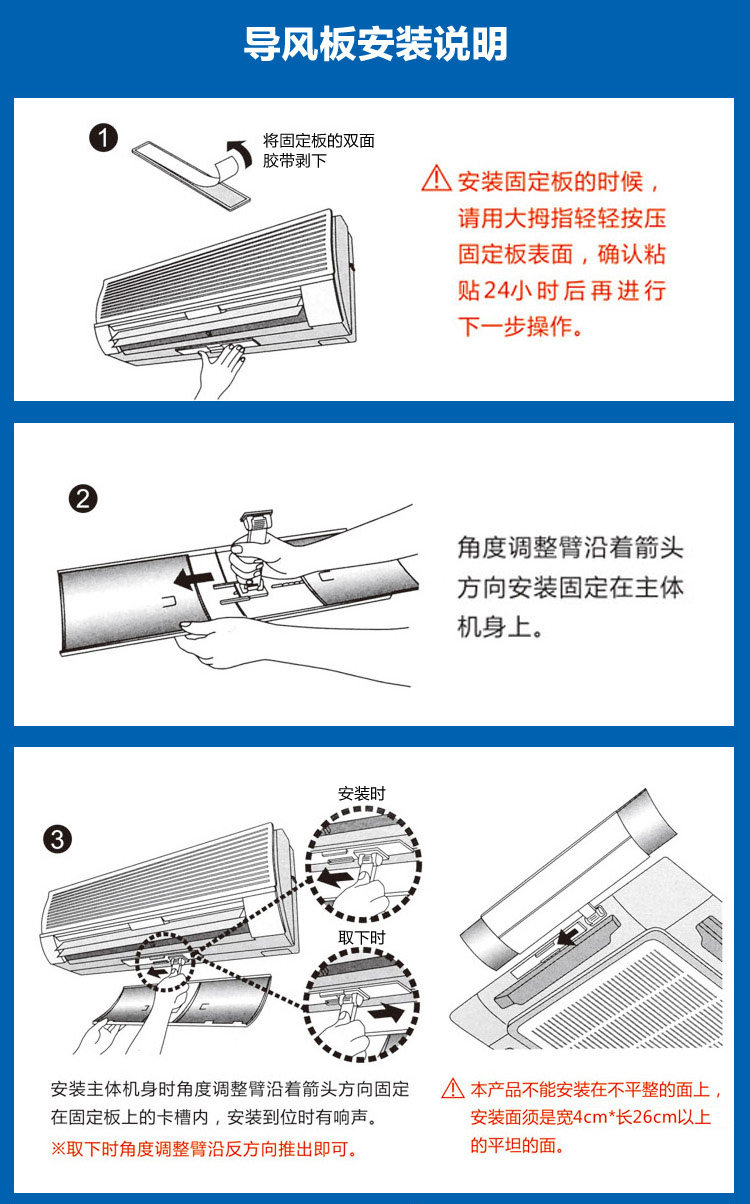 导风板安装说明

1

将固定板的双面胶带剥下

安装固定板的时候，请用大拇指轻轻按压固定板表面，确认粘贴24小时后再进行下一步操作。

2

角度调整臂沿着箭头方向安装固定在主体机身上。

3

安装时

取下时

安装主体机身时角度调整臂沿着箭头方向固定在固定板上的卡槽内，安装到位时有响声。

※取下时角度调整臂沿反方向推出即可。

本产品不能安装在不平整的面上，安装面须是宽4cm*长26cm以上的平坦的面。