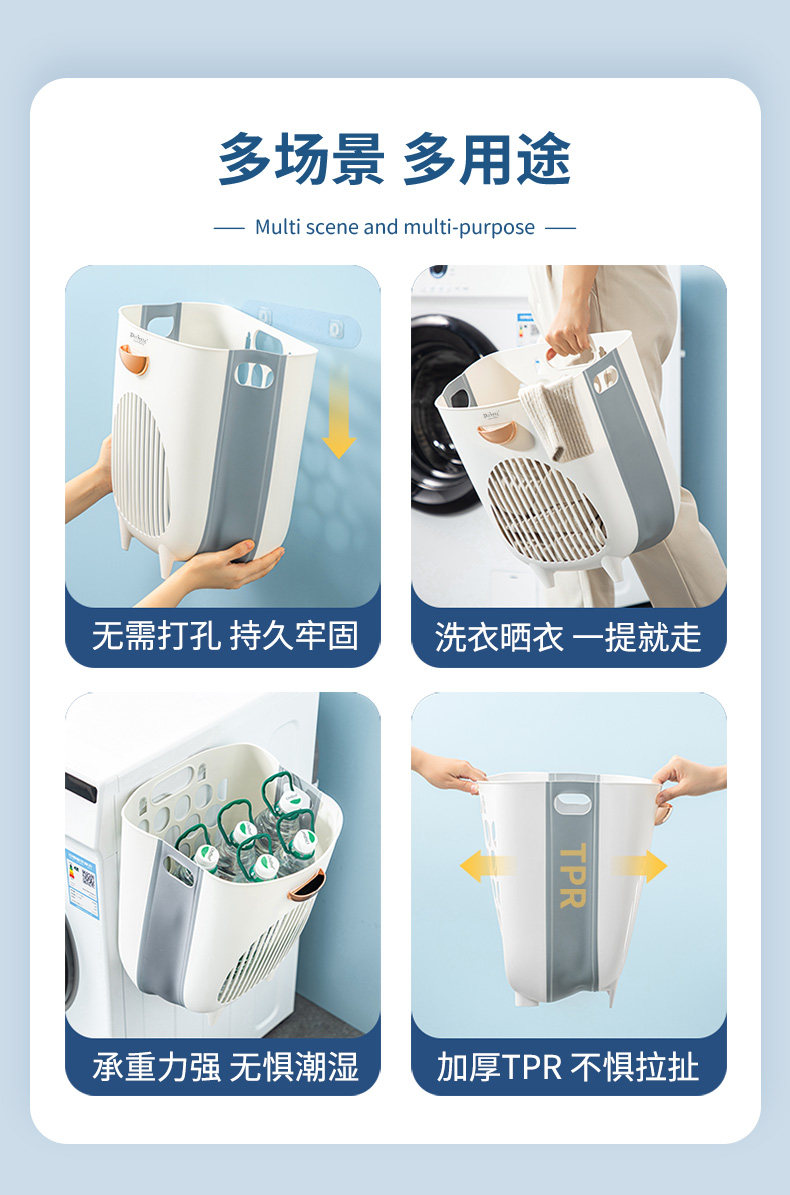 多场景 多用途

Multi scene and multi-purpose

无需打孔 持久牢固

洗衣晒衣 一提就走

承重力强 无惧潮湿

TPR

加厚TPR 不惧拉扯